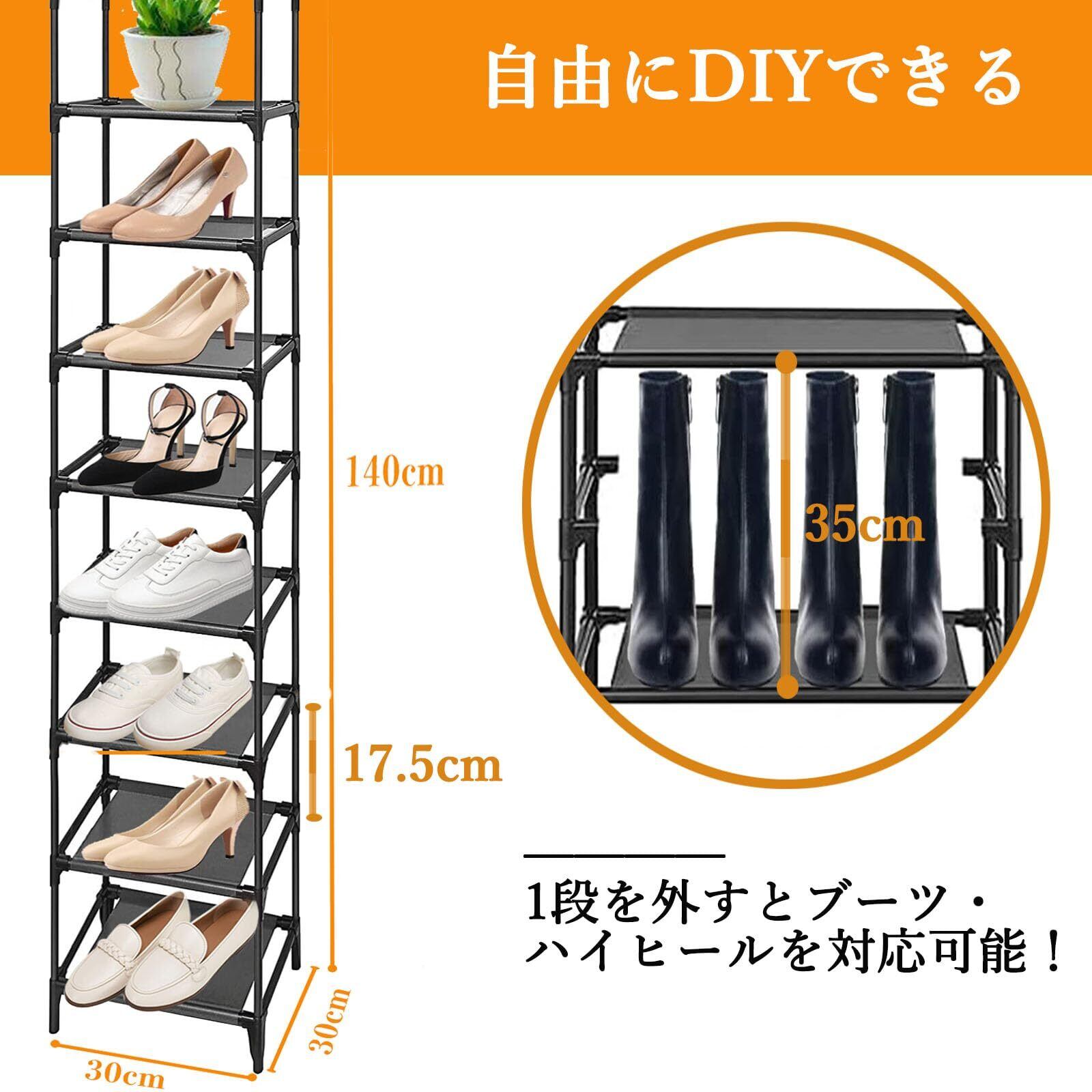 自由にDIYできる

140cm

35cm

17.5cm

1段を外すとブーツ・ハイヒールを対応可能！

30cm

30cm