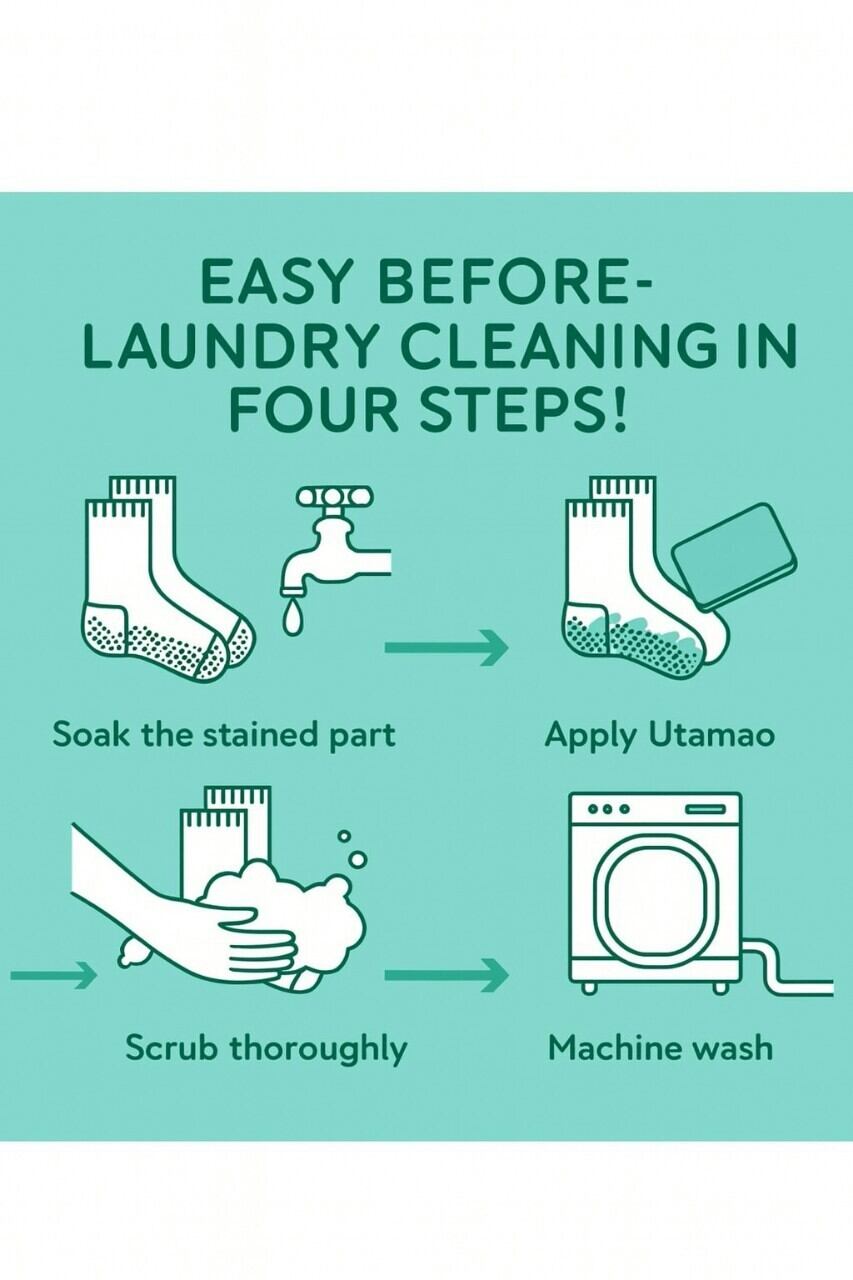 EASY BEFORE-LAUNDRY CLEANING IN FOUR STEPS!

Soak the stained part

Apply Utamao

Scrub thoroughly

Machine wash