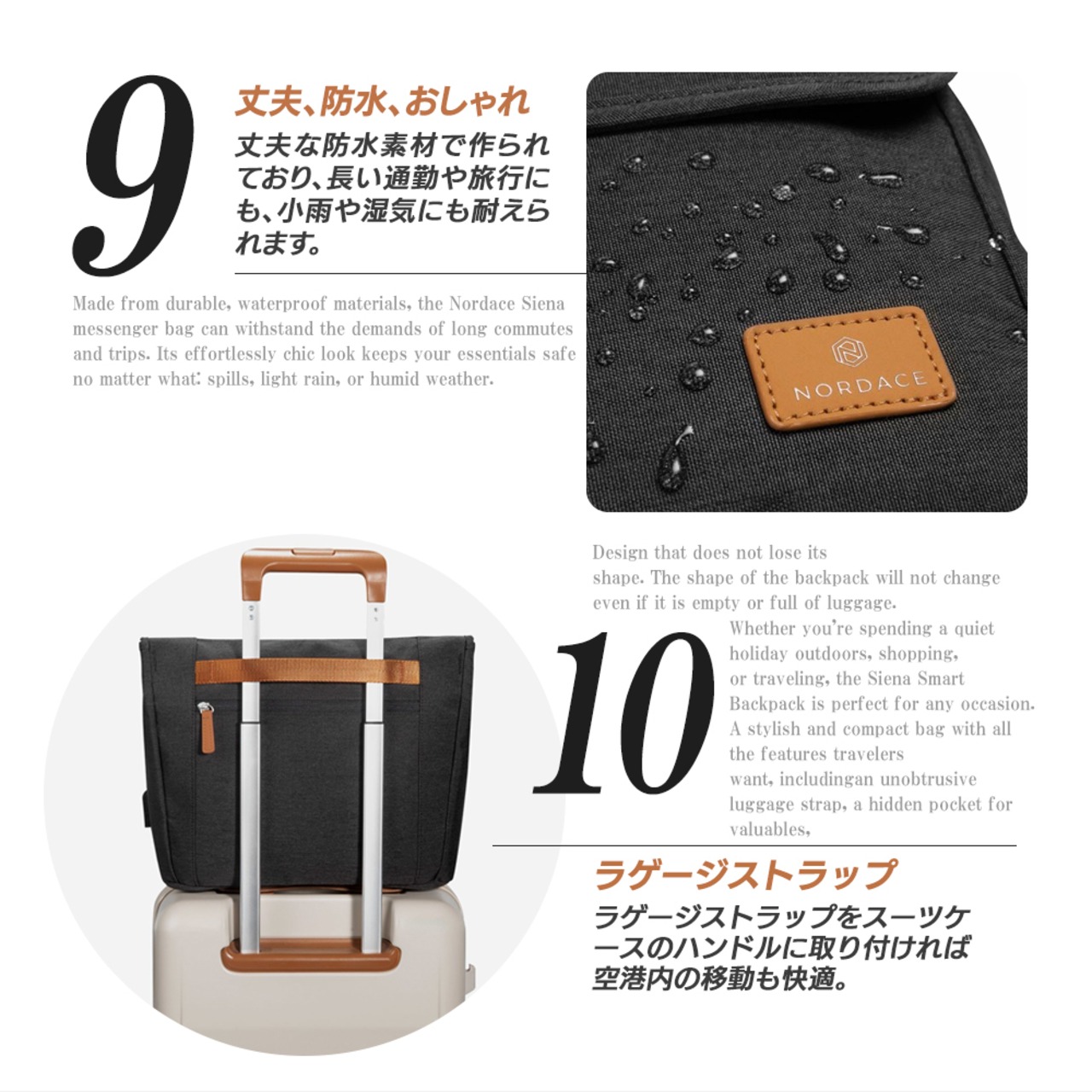 9

丈夫、防水、おしゃれ

丈夫な防水素材で作られており、長い通勤や旅行にも、小雨や湿気にも耐えられます。

Made from durable, waterproof materials, the Nordace Siena messenger bag can withstand the demands of long commutes and trips. Its effortlessly chic look keeps your essentials safe no matter what: spills, light rain, or humid weather.

NORDACE

Design that does not lose its shape. The shape of the backpack will not change even if it is empty or full of luggage.

10

Whether you're spending a quiet holiday outdoors, shopping, or traveling, the Siena Smart Backpack is perfect for any occasion. A stylish and compact bag with all the features travelers want, includingan unobtrusive luggage strap, a hidden pocket for valuables,

ラゲージストラップ

ラゲージストラップをスーツケースのハンドルに取り付ければ空港内の移動も快適。