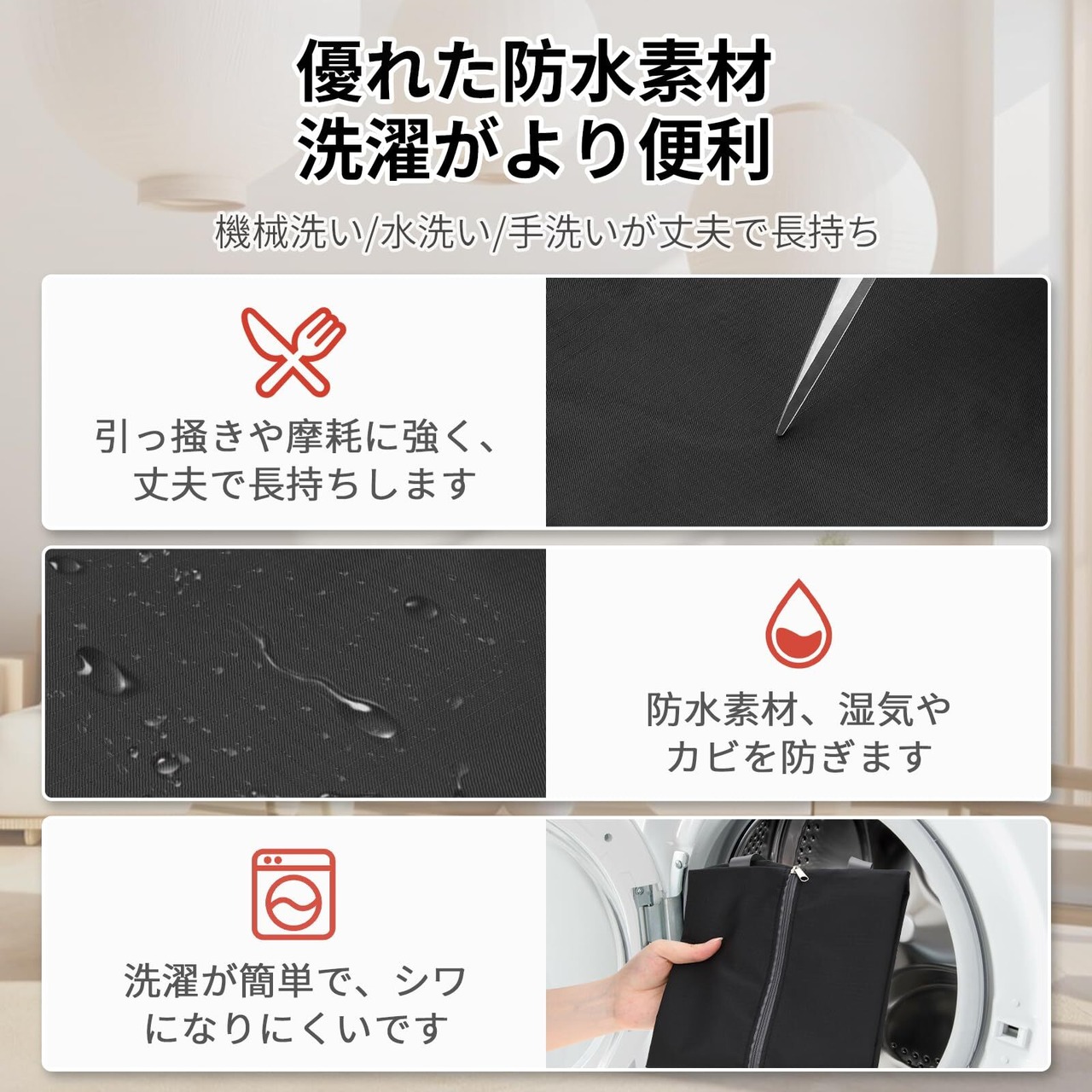 優れた防水素材
洗濯がより便利

機械洗い/水洗い/手洗いが丈夫で長持ち

引っ掻きや摩耗に強く、丈夫で長持ちします

防水素材、湿気やカビを防ぎます

洗濯が簡単で、シワになりにくいです