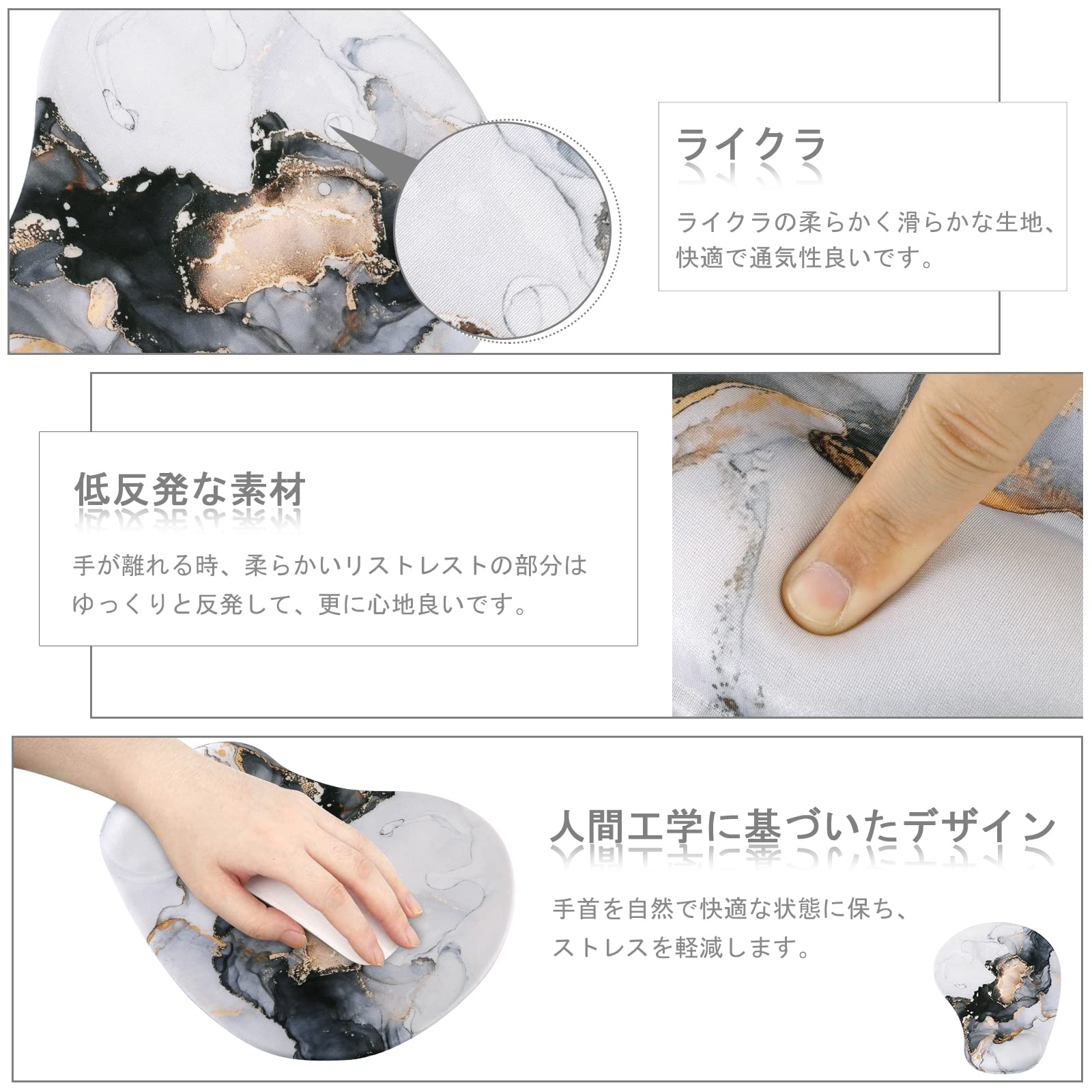 ライクラ

ライクラの柔らかく滑らかな生地、快適で通気性良いです。

低反発な素材

手が離れる時、柔らかいリストレストの部分はゆっくりと反発して、更に心地良いです。

人間工学に基づいたデザイン

手首を自然で快適な状態に保ち、ストレスを軽減します。