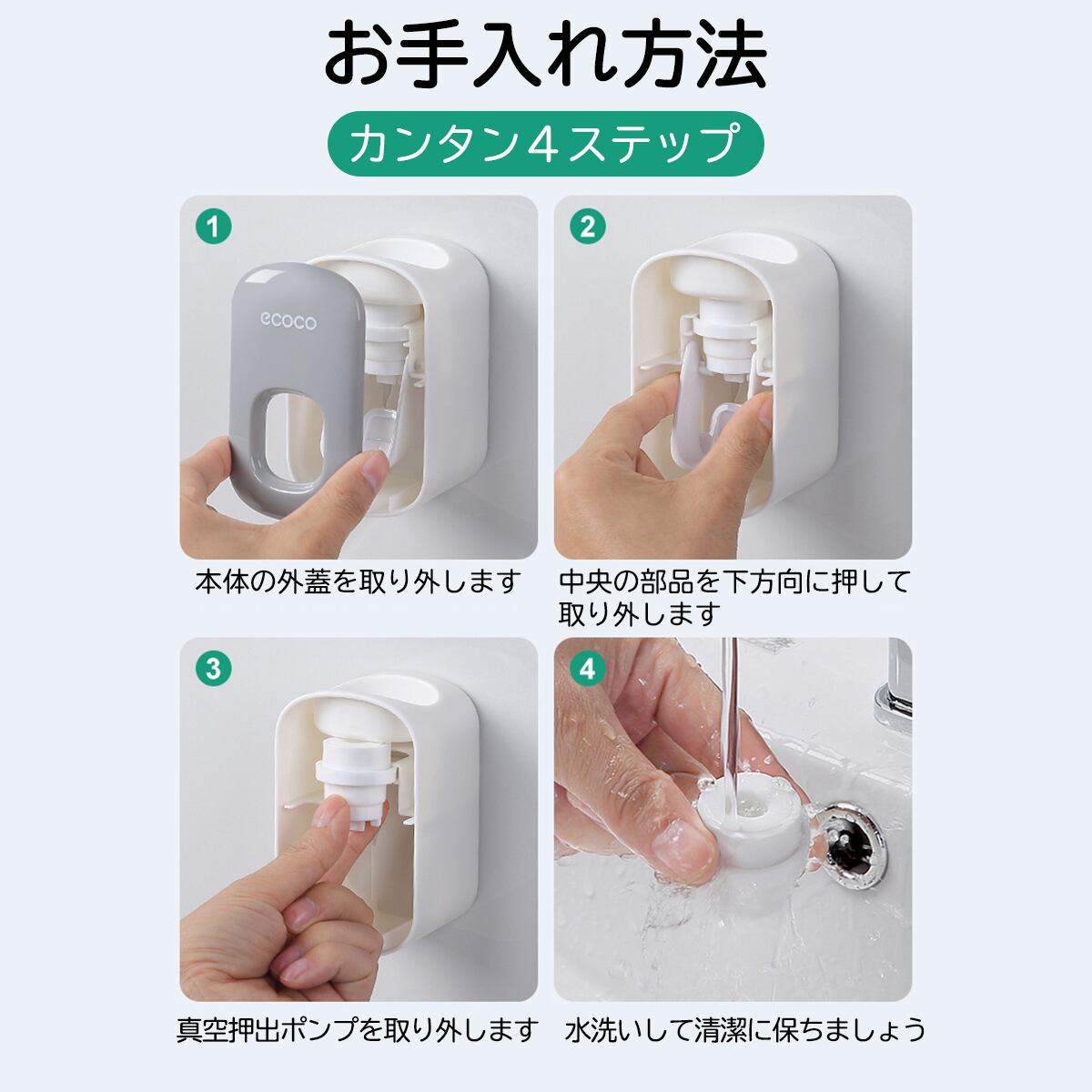 お手入れ方法

カンタン4ステップ

1

ecoco

本体の外蓋を取り外します

2

中央の部品を下方向に押して取り外します

3

真空押出ポンプを取り外します

4

水洗いして清潔に保ちましょう