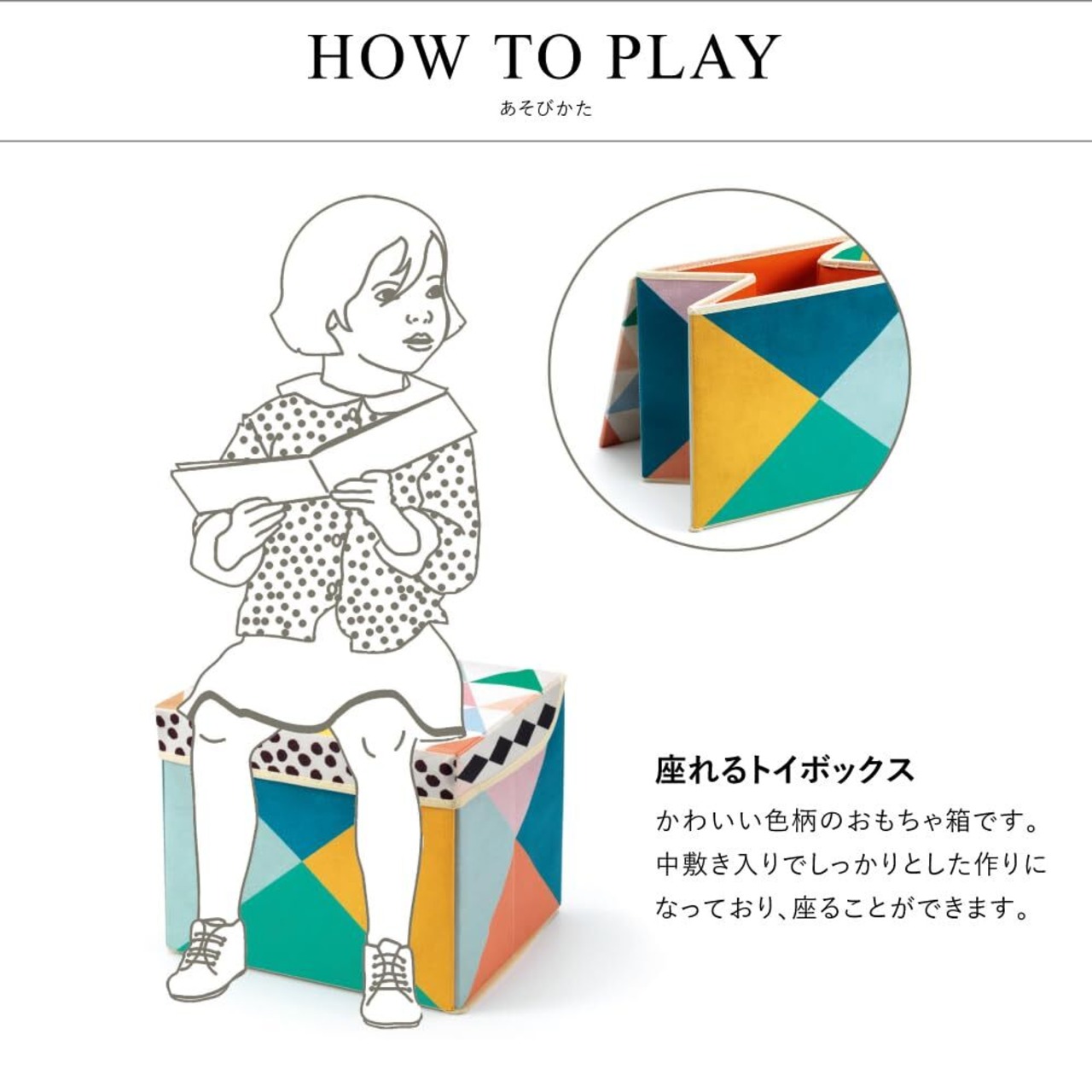 HOW TO PLAY
あそびかた

座れるトイボックス
かわいい色柄のおもちゃ箱です。中敷き入りでしっかりとした作りになっており、座ることができます。