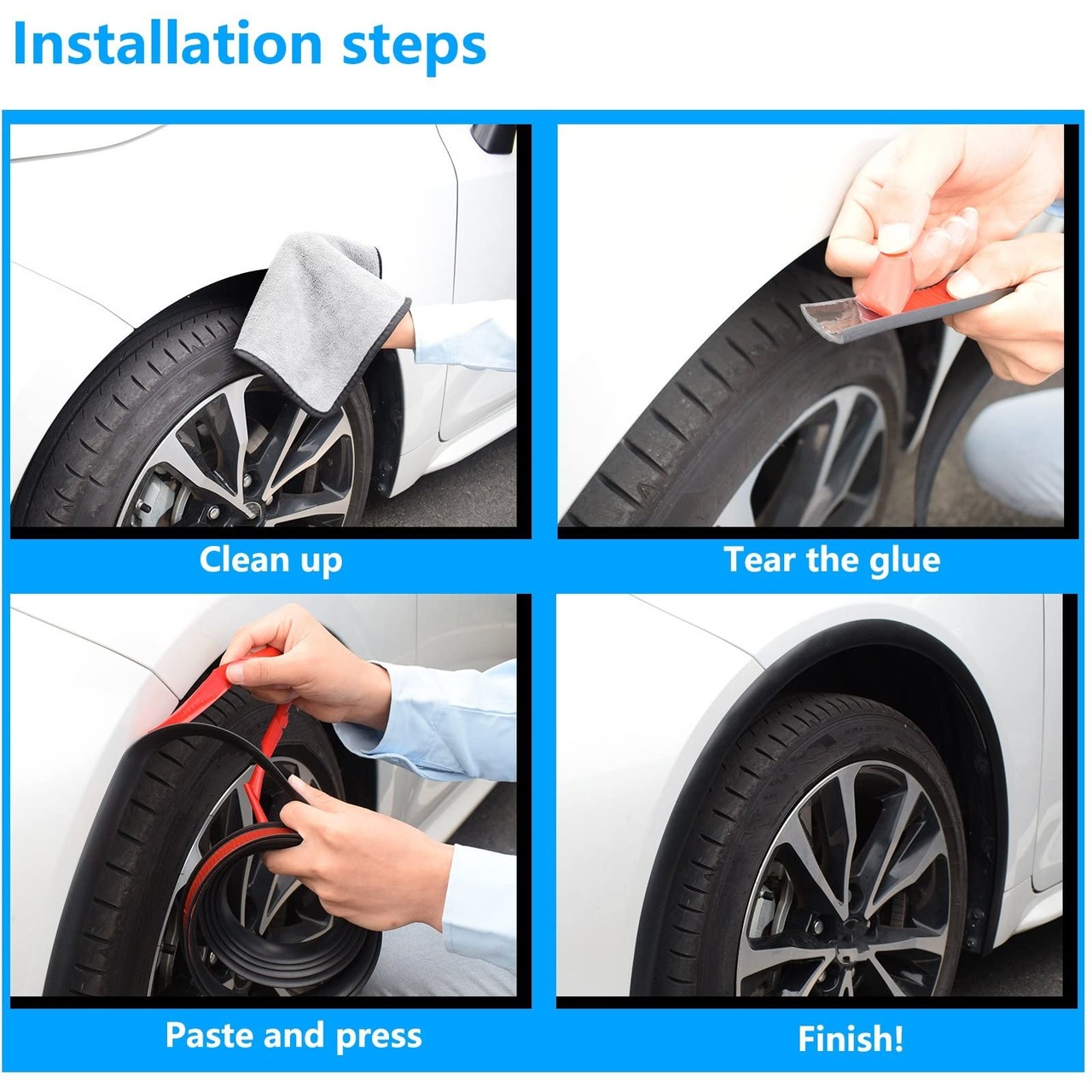 Installation steps

Clean up

Tear the glue

Paste and press

Finish!