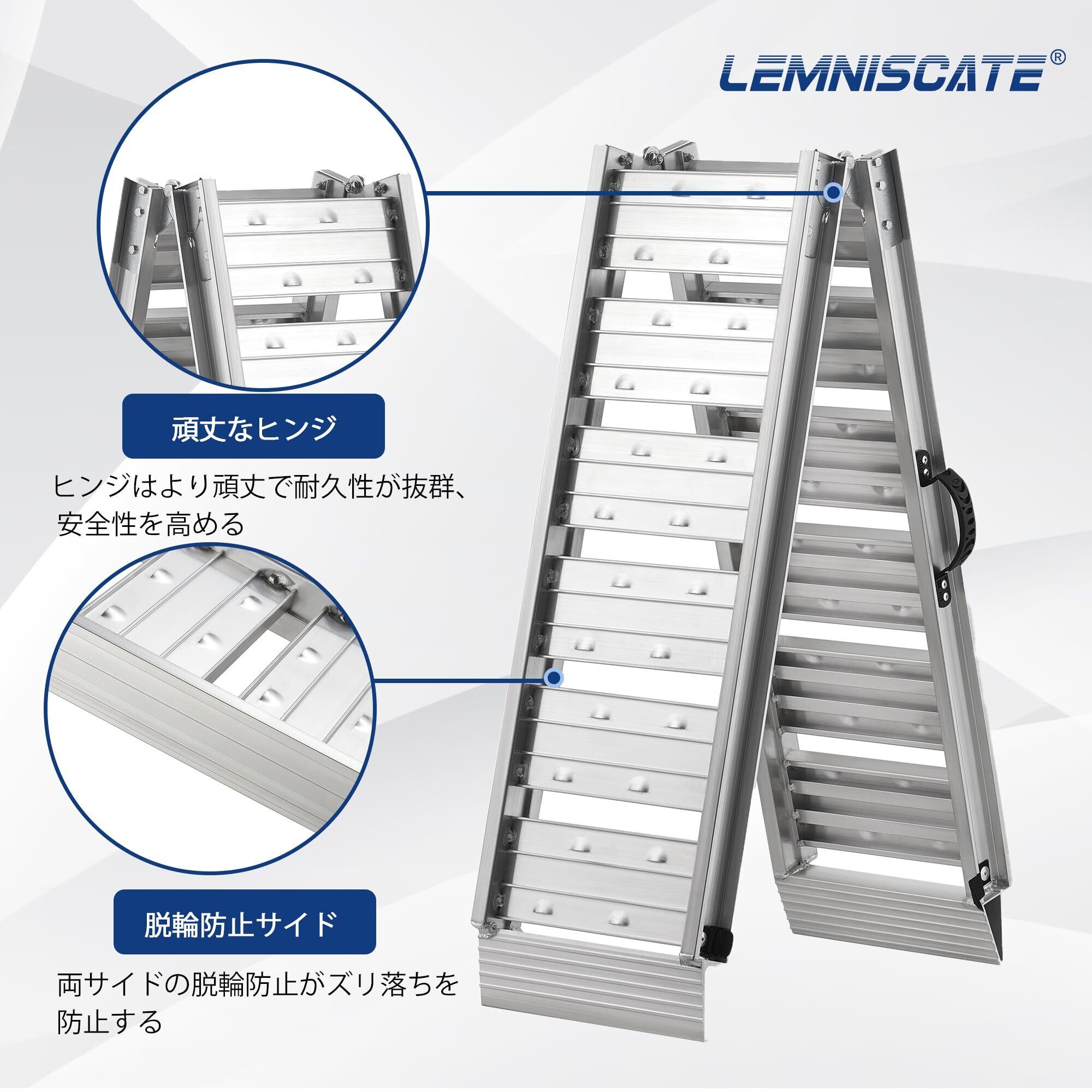 LEMNISCATE®

頑丈なヒンジ

ヒンジはより頑丈で耐久性が抜群、安全性を高める

脱輪防止サイド

両サイドの脱輪防止がズリ落ちを防止する