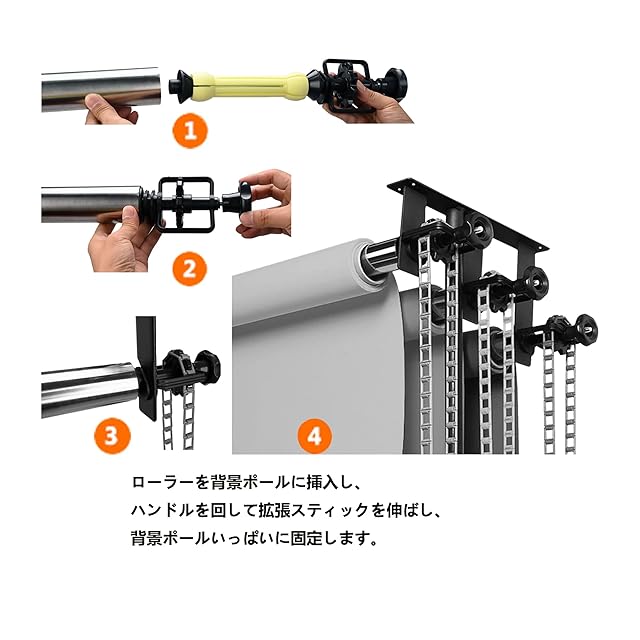 1

2

3

4

ローラーを背景ポールに挿入し、
ハンドルを回して拡張スティックを伸ばし、
背景ポールいっぱいに固定します。