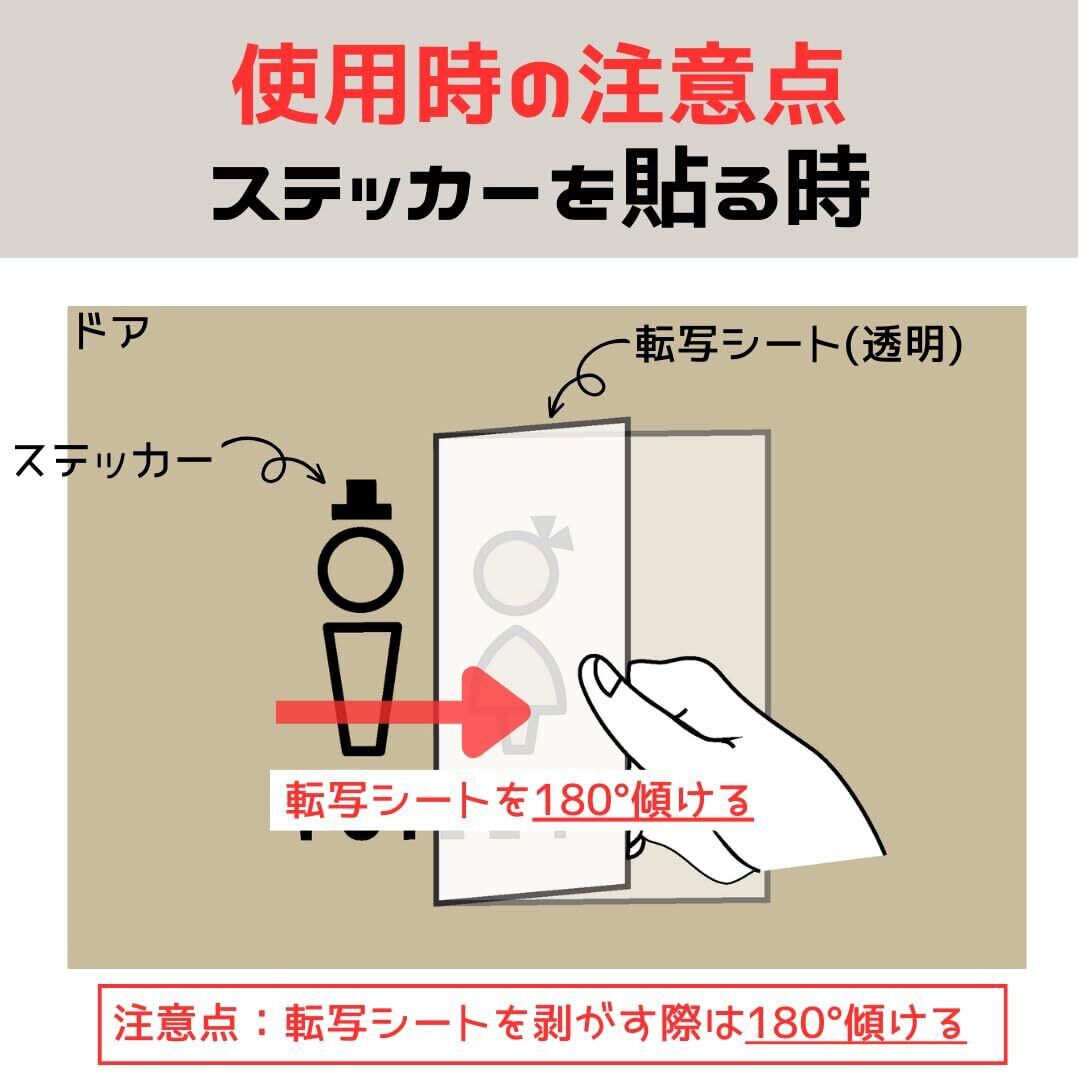 使用時の注意点
ステッカーを貼る時

ドア

転写シート(透明)

ステッカー

転写シートを180°傾ける

注意点：転写シートを剥がす際は180°傾ける