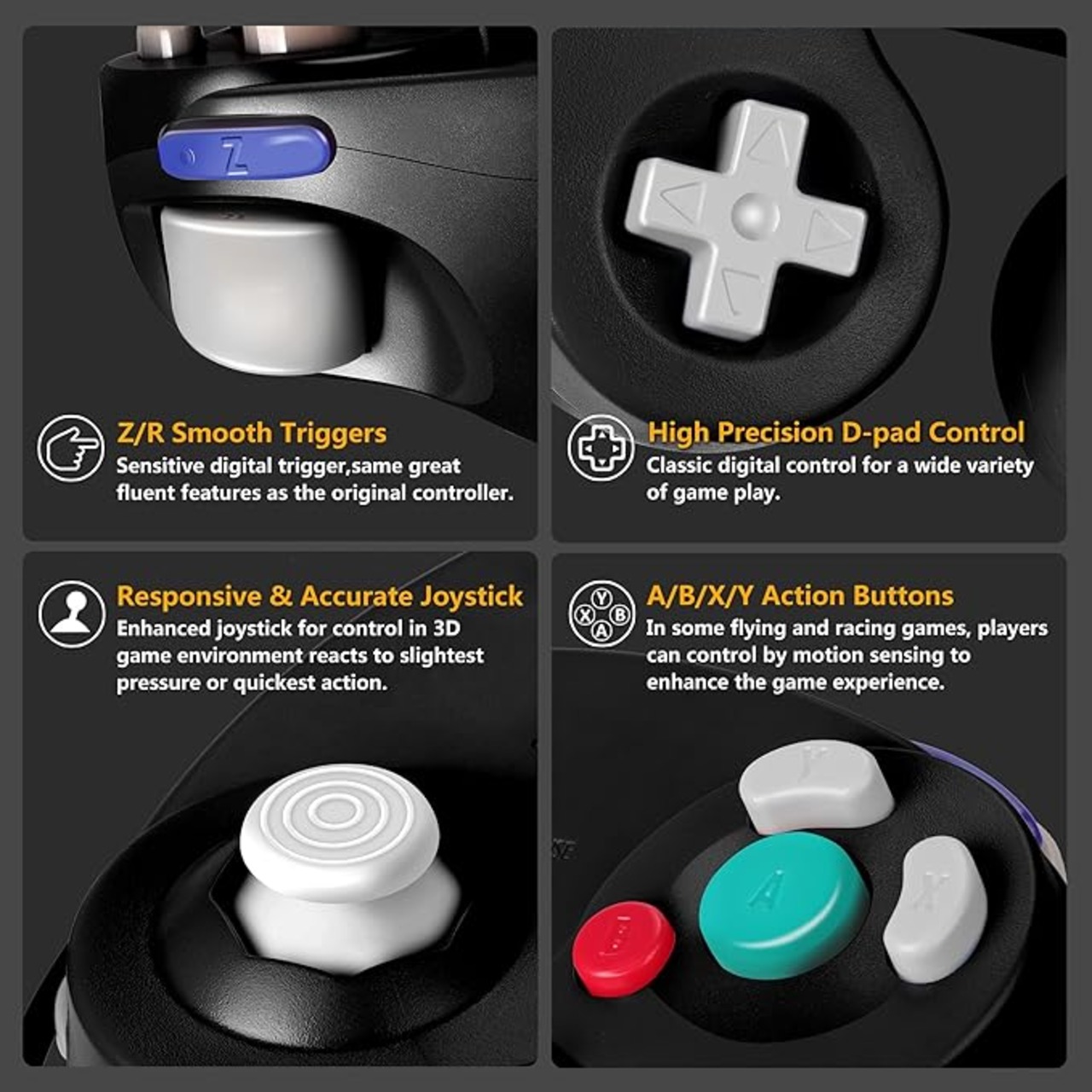 Z

Z/R Smooth Triggers
Sensitive digital trigger,same great fluent features as the original controller.

High Precision D-pad Control
Classic digital control for a wide variety of game play.

Responsive & Accurate Joystick
Enhanced joystick for control in 3D game environment reacts to slightest pressure or quickest action.

Y X B A

A/B/X/Y Action Buttons
In some flying and racing games, players can control by motion sensing to enhance the game experience.

Y A X