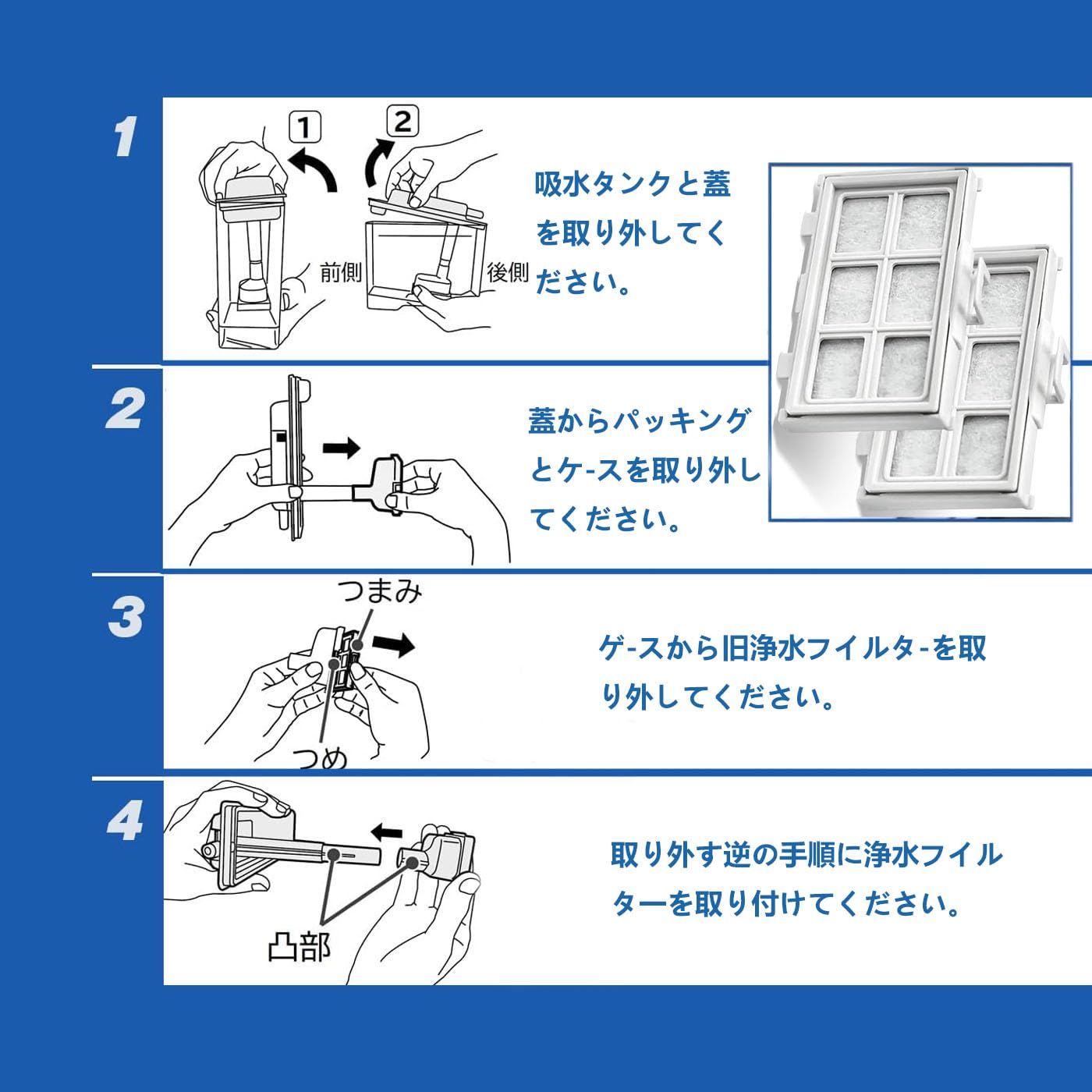 1

1 2

前側 後側

吸水タンクと蓋を取り外してください。

2

蓋からパッキングとケ-スを取り外してください。

3

つまみ

つめ

ゲ-スから旧浄水フイルタ-を取り外してください。

4

凸部

取り外す逆の手順に浄水フイルターを取り付けてください。