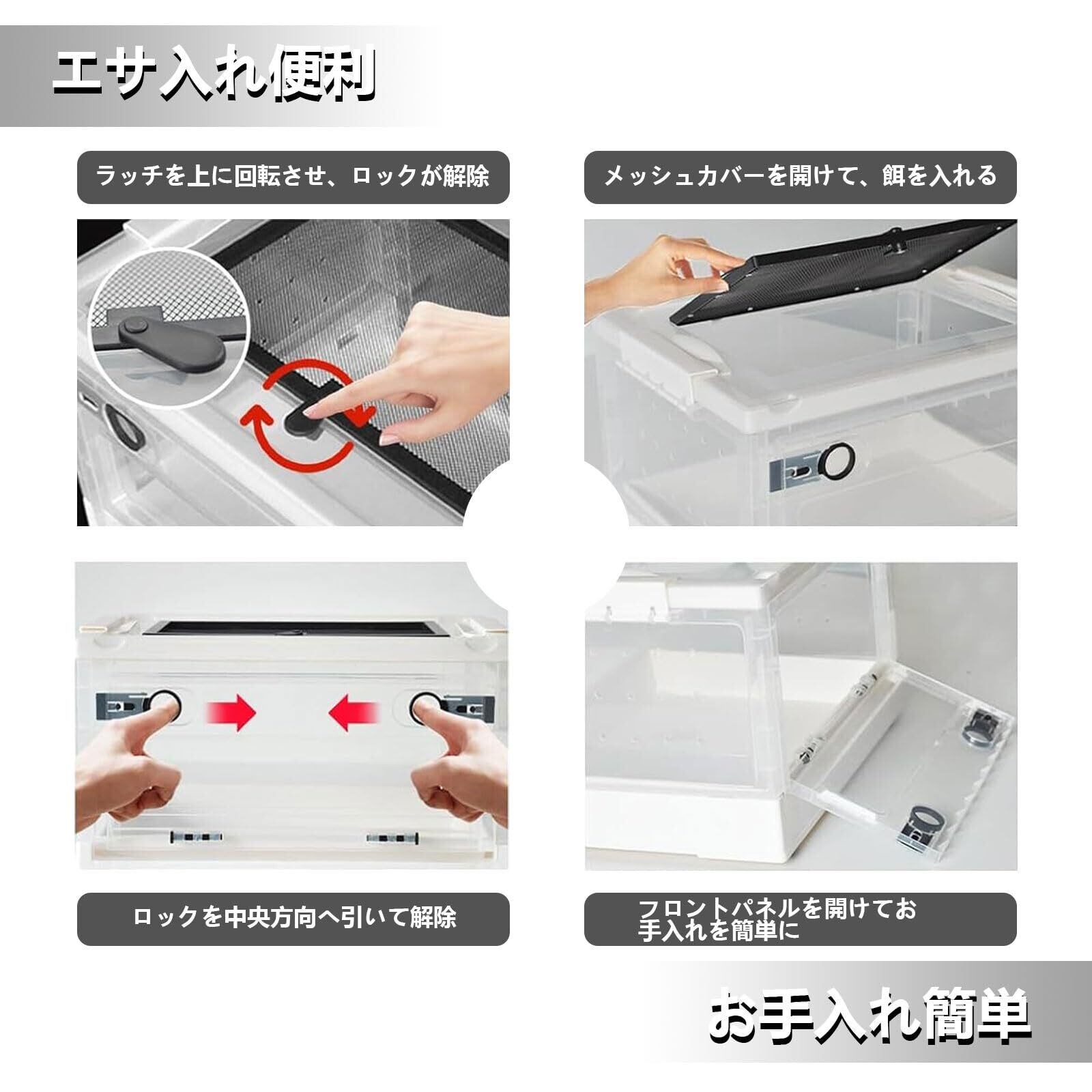 エサ入れ便利

ラッチを上に回転させ、ロックが解除

メッシュカバーを開けて、餌を入れる

ロックを中央方向へ引いて解除

フロントパネルを開けてお手入れを簡単に

お手入れ簡単