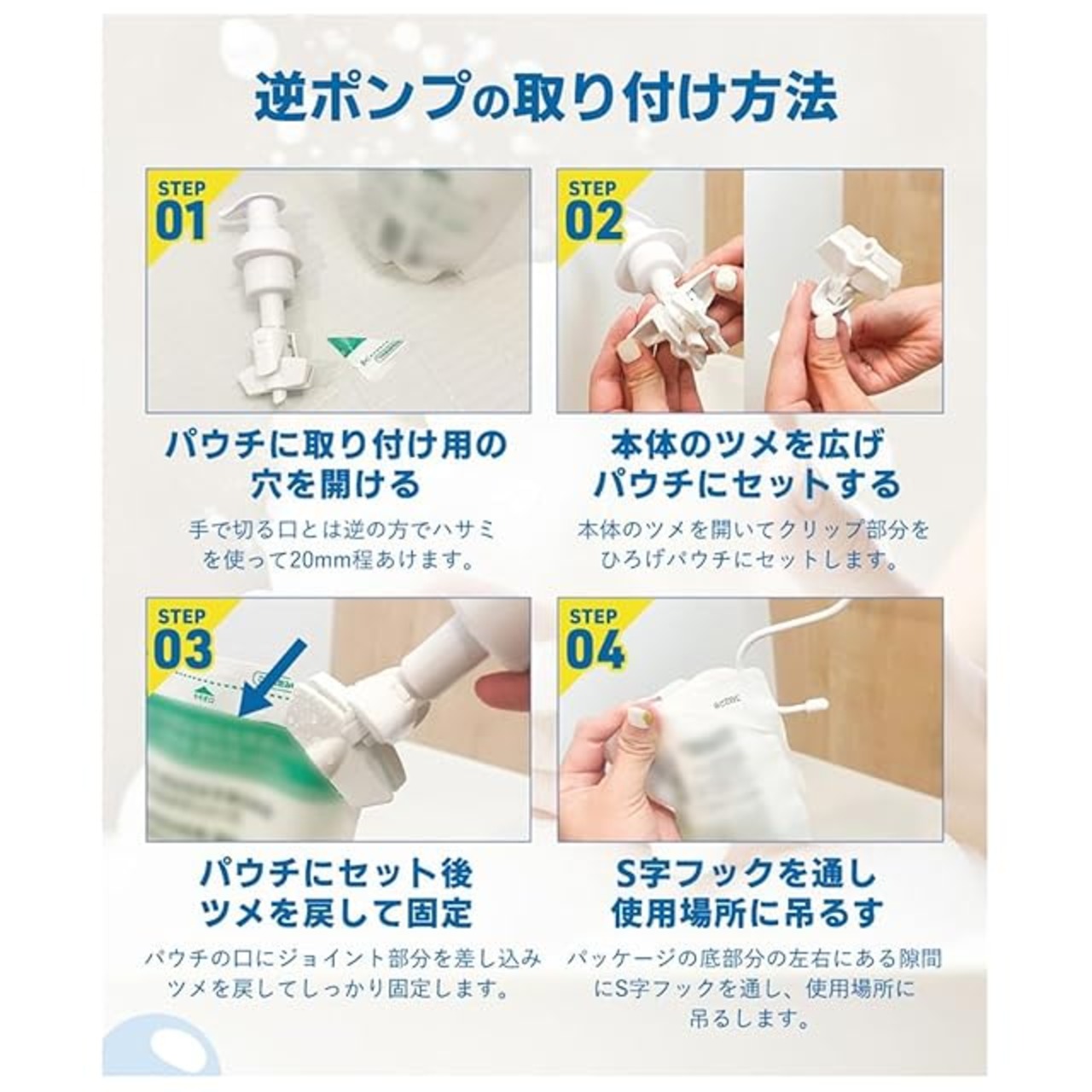 逆ポンプの取り付け方法

STEP 01

パウチに取り付け用の穴を開ける

手で切る口とは逆の方でハサミを使って20mm程あけます。

STEP 02

本体のツメを広げパウチにセットする

本体のツメを開いてクリップ部分をひろげパウチにセットします。

STEP 03

パウチにセット後ツメを戻して固定

パウチの口にジョイント部分を差し込みツメを戻してしっかり固定します。

STEP 04

S字フックを通し使用場所に吊るす

パッケージの底部分の左右にある隙間にS字フックを通し、使用場所に吊るします。