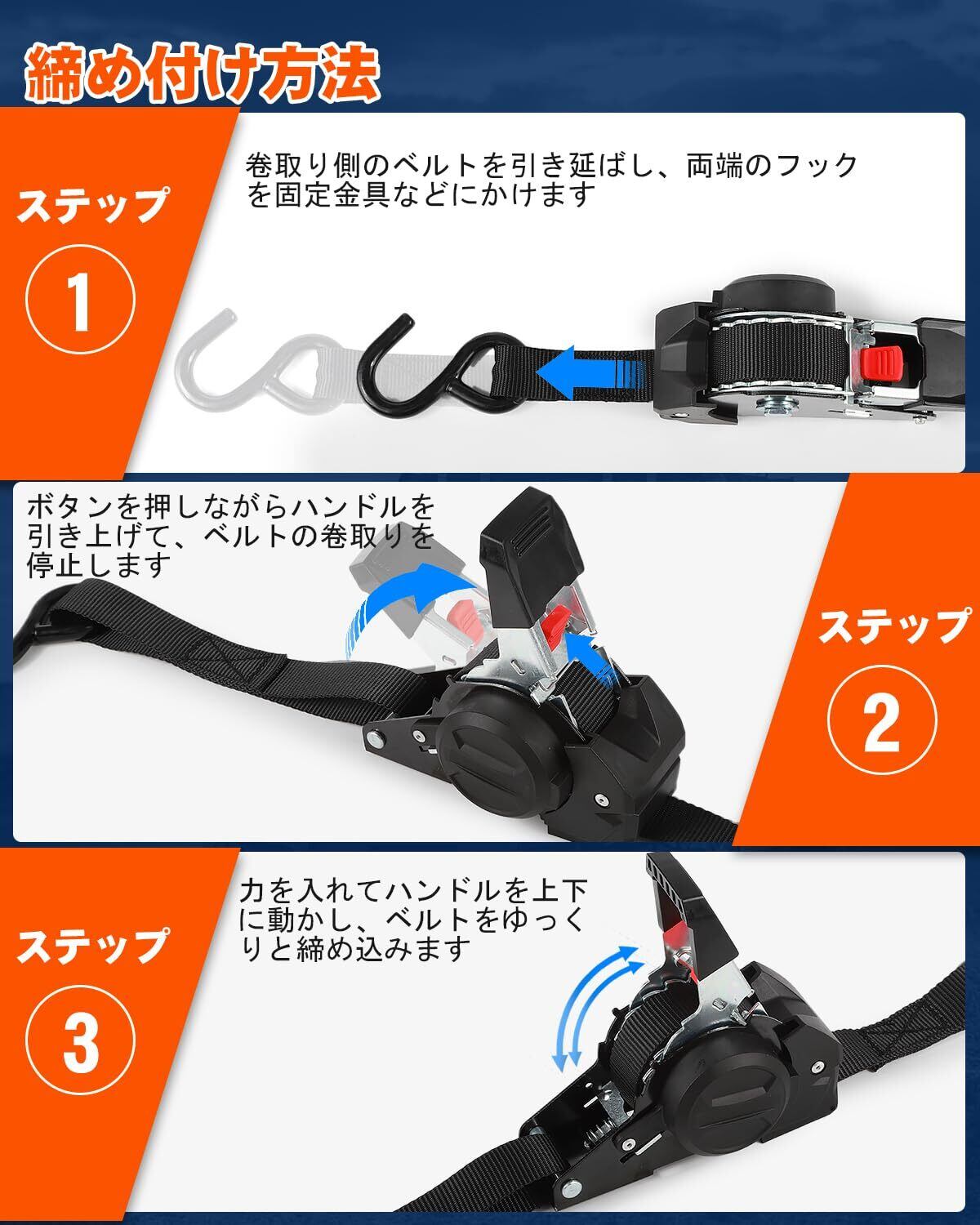 締め付け方法

ステップ
1

巻取り側のベルトを引き延ばし、両端のフックを固定金具などにかけます

ボタンを押しながらハンドルを引き上げて、ベルトの巻取りを停止します

ステップ
2

ステップ
3

力を入れてハンドルを上下に動かし、ベルトをゆっくりと締め込みます