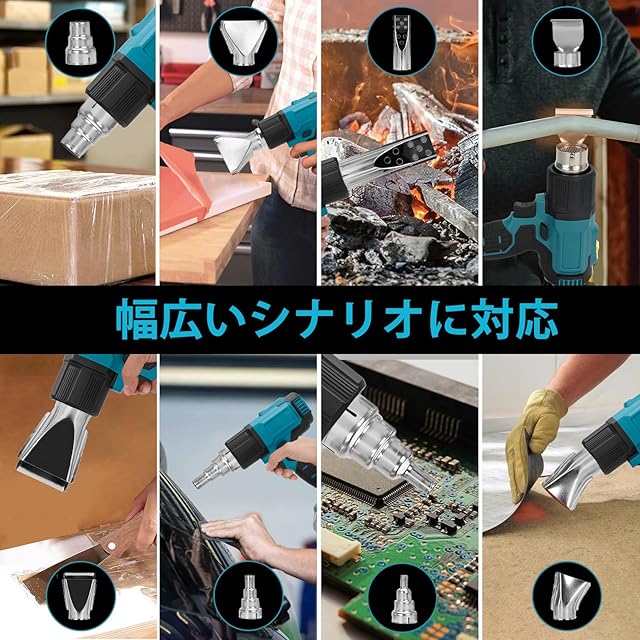 幅広いシナリオに対応