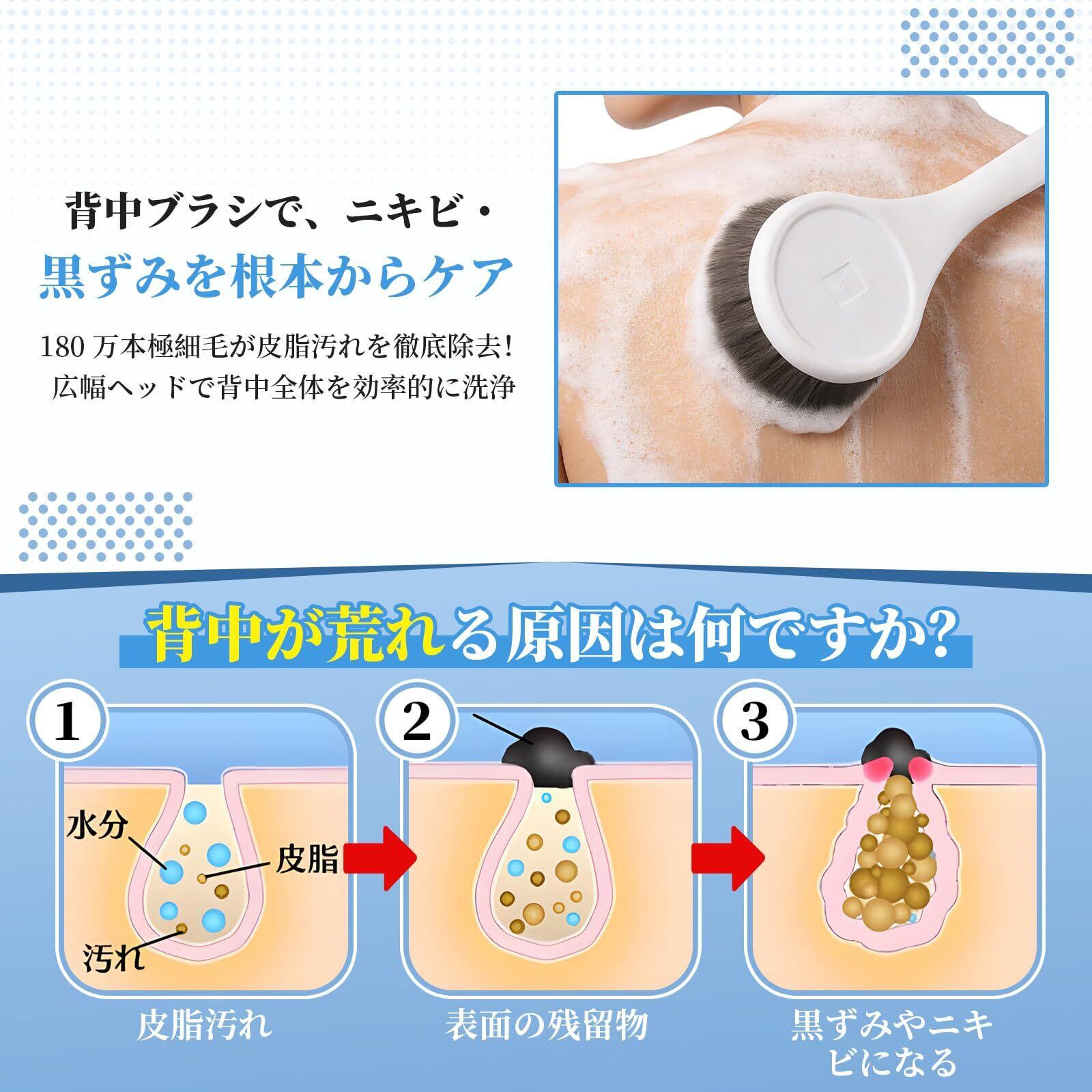 背中ブラシで、ニキビ・
黒ずみを根本からケア

180 万本極細毛が皮脂汚れを徹底除去!
広幅ヘッドで背中全体を効率的に洗浄

背中が荒れる原因は何ですか?

1

水分

皮脂

汚れ

皮脂汚れ

2

表面の残留物

3

黒ずみやニキビになる