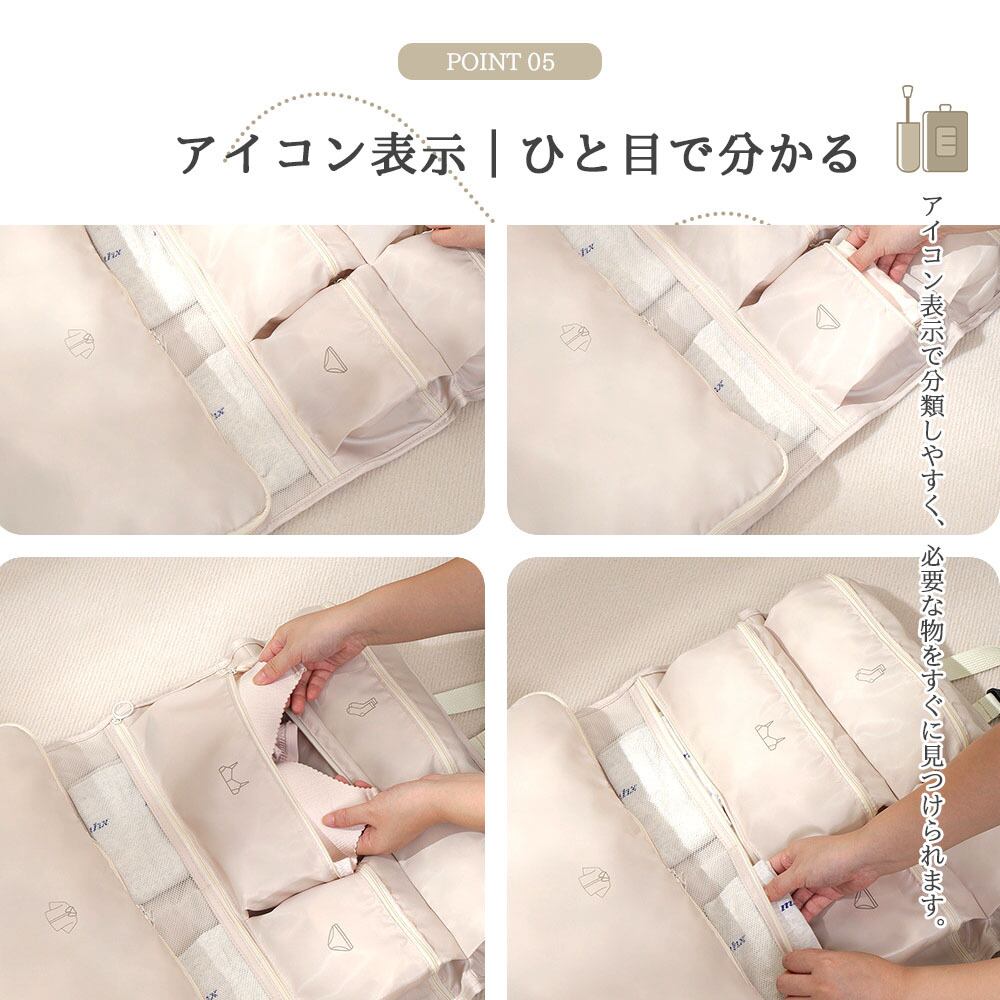 POINT 05

アイコン表示｜ひと目で分かる

アイコン表示で分類しやすく、必要な物をすぐに見つけられます。