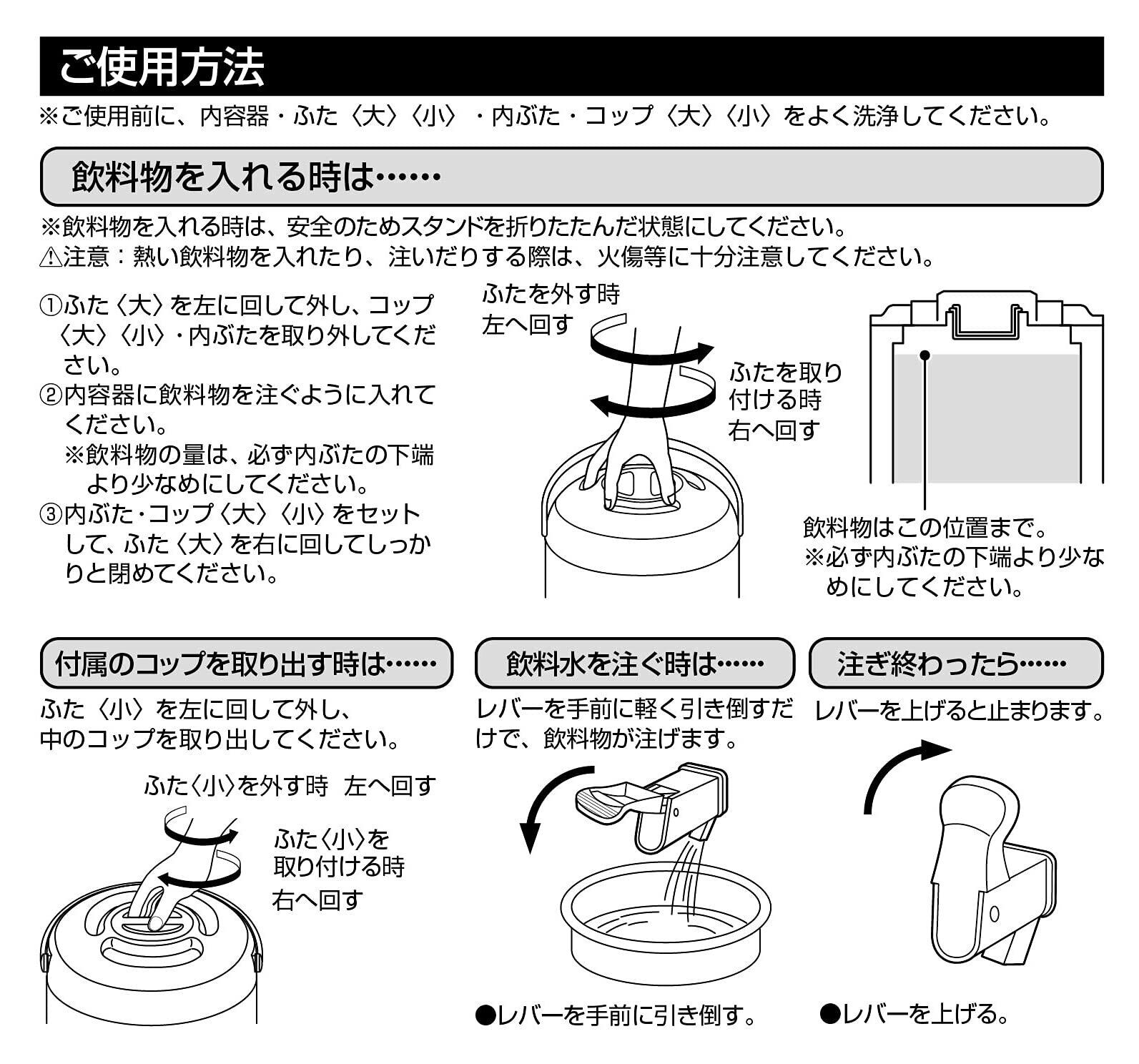 ご使用方法

※ご使用前に、内容器・ふた〈大〉〈小〉・内ぶた・コップ〈大〉〈小〉をよく洗浄してください。

飲料物を入れる時は……

※飲料物を入れる時は、安全のためスタンドを折りたたんだ状態にしてください。
⚠注意：熱い飲料物を入れたり、注いだりする際は、火傷等に十分注意してください。

①ふた〈大〉を左に回して外し、コップ〈大〉〈小〉・内ぶたを取り外してください。
②内容器に飲料物を注ぐように入れてください。
※飲料物の量は、必ず内ぶたの下端より少なめにしてください。
③内ぶた・コップ〈大〉〈小〉をセットして、ふた〈大〉を右に回してしっかりと閉めてください。

ふたを外す時
左へ回す

ふたを取り付ける時
右へ回す

飲料物はこの位置まで。
※必ず内ぶたの下端より少なめにしてください。

付属のコップを取り出す時は……

ふた〈小〉を左に回して外し、中のコップを取り出してください。

ふた〈小〉を外す時 左へ回す

ふた〈小〉を取り付ける時
右へ回す

飲料水を注ぐ時は……

レバーを手前に軽く引き倒すだけで、飲料物が注げます。

●レバーを手前に引き倒す。

注ぎ終わったら……

レバーを上げると止まります。

●レバーを上げる。