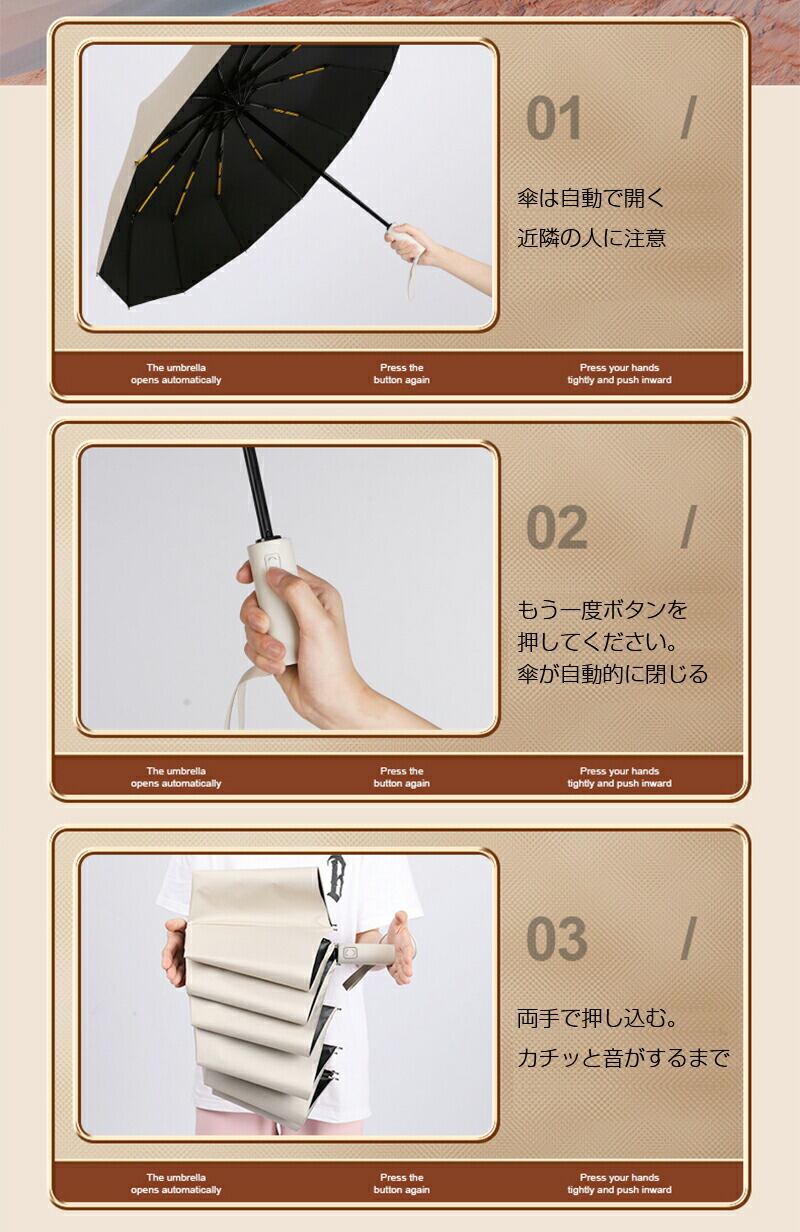 01 /

傘は自動で開く
近隣の人に注意

The umbrella opens automatically

Press the button again

Press your hands tightly and push inward

02 /

もう一度ボタンを
押してください。
傘が自動的に閉じる

The umbrella opens automatically

Press the button again

Press your hands tightly and push inward

03 /

両手で押し込む。
カチッと音がするまで

The umbrella opens automatically

Press the button again

Press your hands tightly and push inward