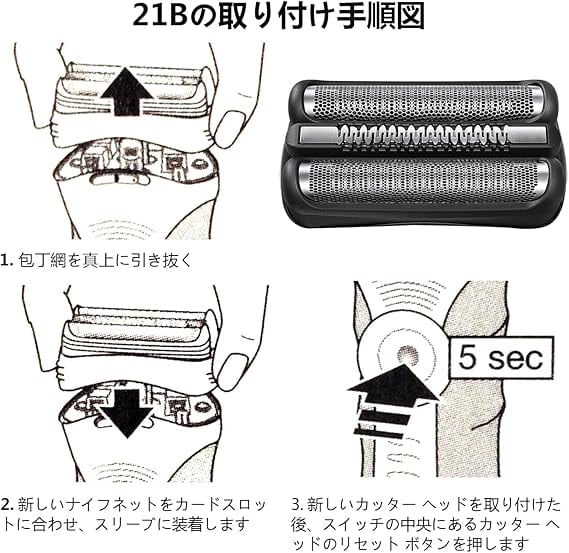 21Bの取り付け手順図

1. 包丁網を真上に引き抜く

5 sec

2. 新しいナイフネットをカードスロットに合わせ、スリーブに装着します

3. 新しいカッター ヘッドを取り付けた後、スイッチの中央にあるカッター ヘッドのリセット ボタンを押します