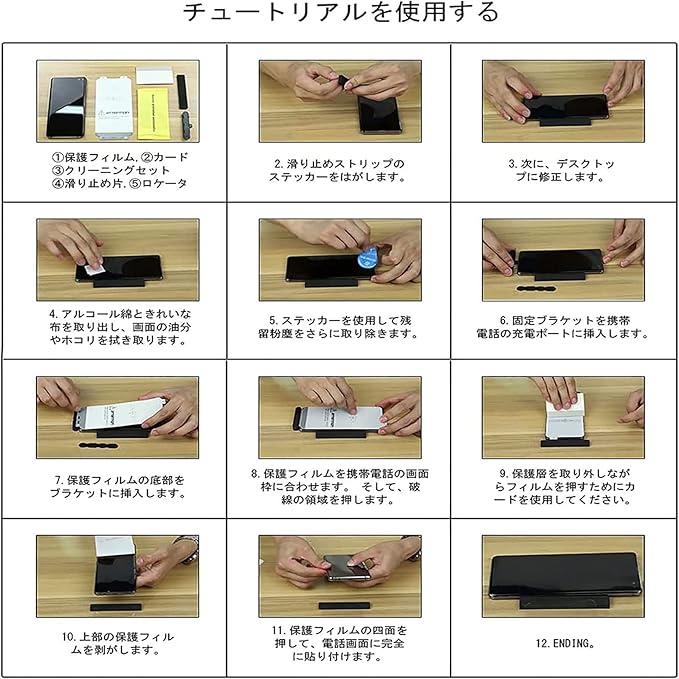 チュートリアルを使用する

①保護フィルム,②カード
③クリーニングセット
④滑り止め片,⑤ロケータ

2.滑り止めストリップのステッカーをはがします。

3.次に、デスクトップに修正します。

4.アルコール綿ときれいな布を取り出し、画面の油分やホコリを拭き取ります。

5.ステッカーを使用して残留粉塵をさらに取り除きます。

6.固定ブラケットを携帯電話の充電ポートに挿入します。

7.保護フィルムの底部をブラケットに挿入します。

8.保護フィルムを携帯電話の画面枠に合わせます。 そして、破線の領域を押します。

9.保護層を取り外しながらフィルムを押すためにカードを使用してください。

10.上部の保護フィルムを剥がします。

11.保護フィルムの四面を押して、電話画面に完全に貼り付けます。

12.ENDING。