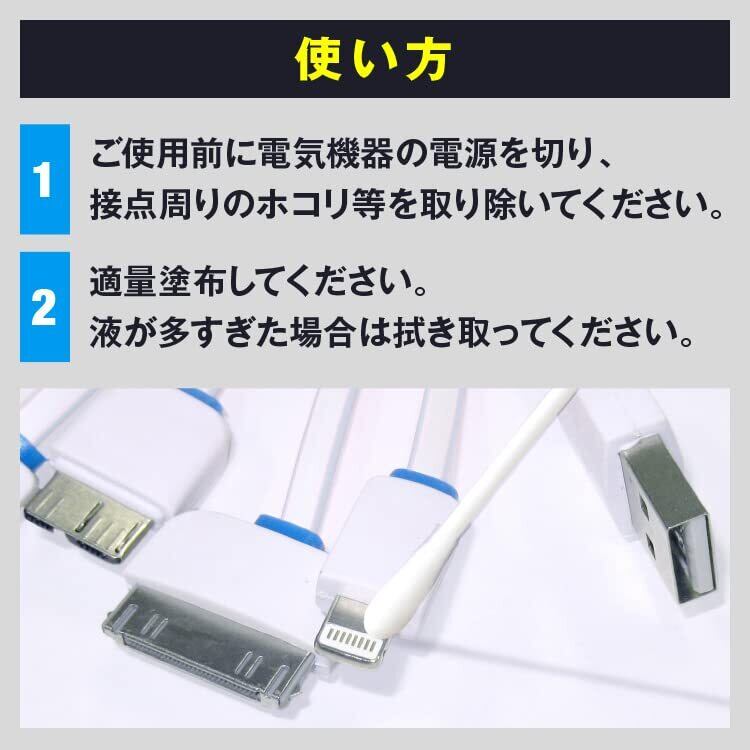 使い方

1

ご使用前に電気機器の電源を切り、接点周りのホコリ等を取り除いてください。

2

適量塗布してください。液が多すぎた場合は拭き取ってください。