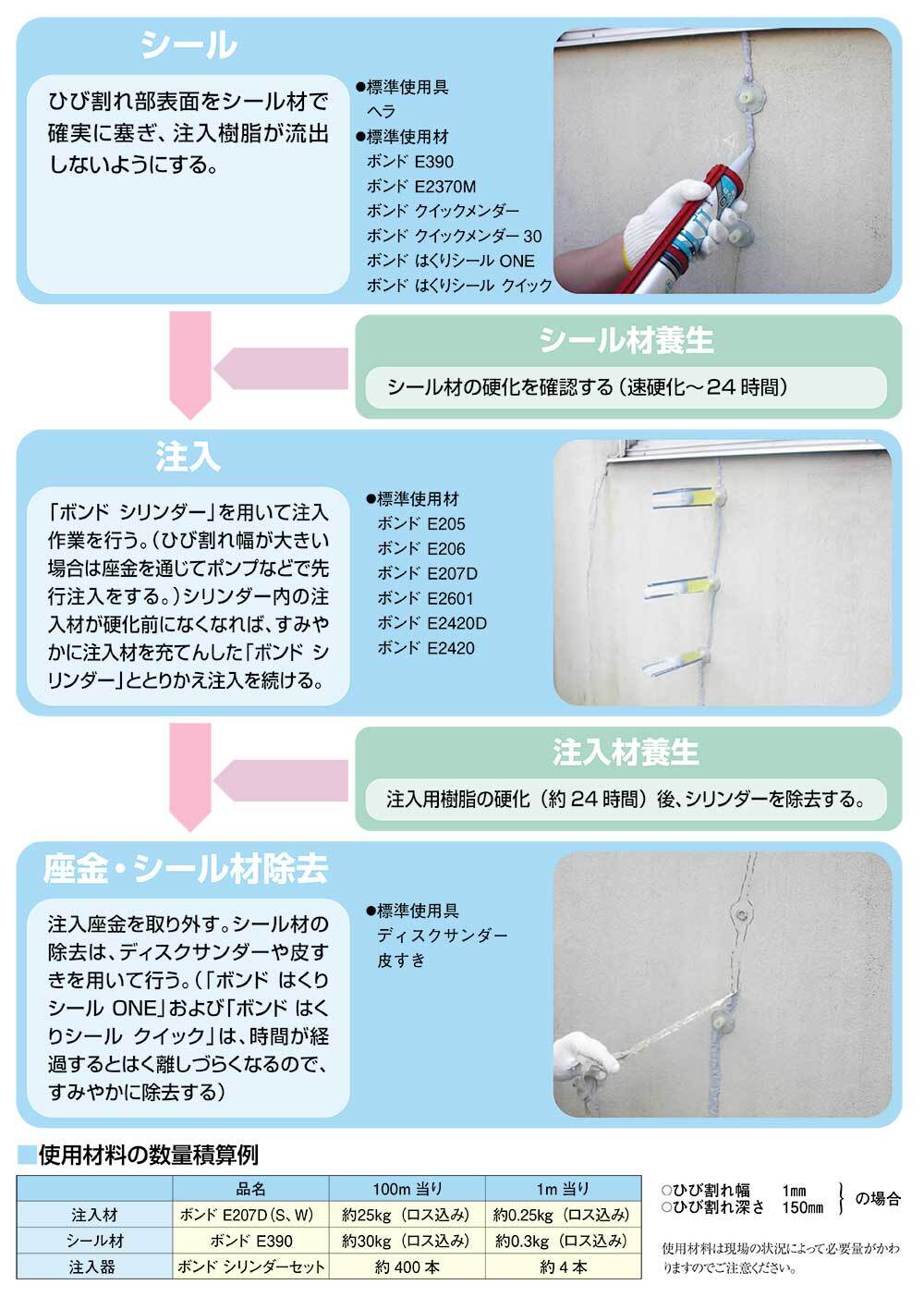 シール

ひび割れ部表面をシール材で確実に塞ぎ、注入樹脂が流出しないようにする。

●標準使用具
ヘラ
●標準使用材
ボンド E390
ボンド E2370M
ボンド クイックメンダー
ボンド クイックメンダー 30
ボンド はくりシール ONE
ボンド はくりシール クイック

シール材養生

シール材の硬化を確認する（速硬化～24 時間）

注入

「ボンド シリンダー」を用いて注入作業を行う。（ひび割れ幅が大きい場合は座金を通じてポンプなどで先行注入をする。）シリンダー内の注入材が硬化前になくなれば、すみやかに注入材を充てんした「ボンド シリンダー」ととりかえ注入を続ける。

●標準使用材
ボンド E205
ボンド E206
ボンド E207D
ボンド E2601
ボンド E2420D
ボンド E2420

注入材養生

注入用樹脂の硬化（約 24 時間）後、シリンダーを除去する。

座金・シール材除去

注入座金を取り外す。シール材の除去は、ディスクサンダーや皮すきを用いて行う。（「ボンド はくりシール ONE」および「ボンド はくりシール クイック」は、時間が経過するとはく離しづらくなるので、すみやかに除去する）

●標準使用具
ディスクサンダー
皮すき

■使用材料の数量積算例

| | 品名 | 100m 当り | 1m 当り |
|---|---|---|---|
| 注入材 | ボンド E207D（S、W） | 約25kg（ロス込み） | 約0.25kg（ロス込み） |
| シール材 | ボンド E390 | 約30kg（ロス込み） | 約0.3kg（ロス込み） |
| 注入器 | ボンド シリンダーセット | 約 400 本 | 約 4 本 |

○ひび割れ幅 1mm
○ひび割れ深さ 150mm
の場合

使用材料は現場の状況によって必要量がかわりますのでご注意ください。