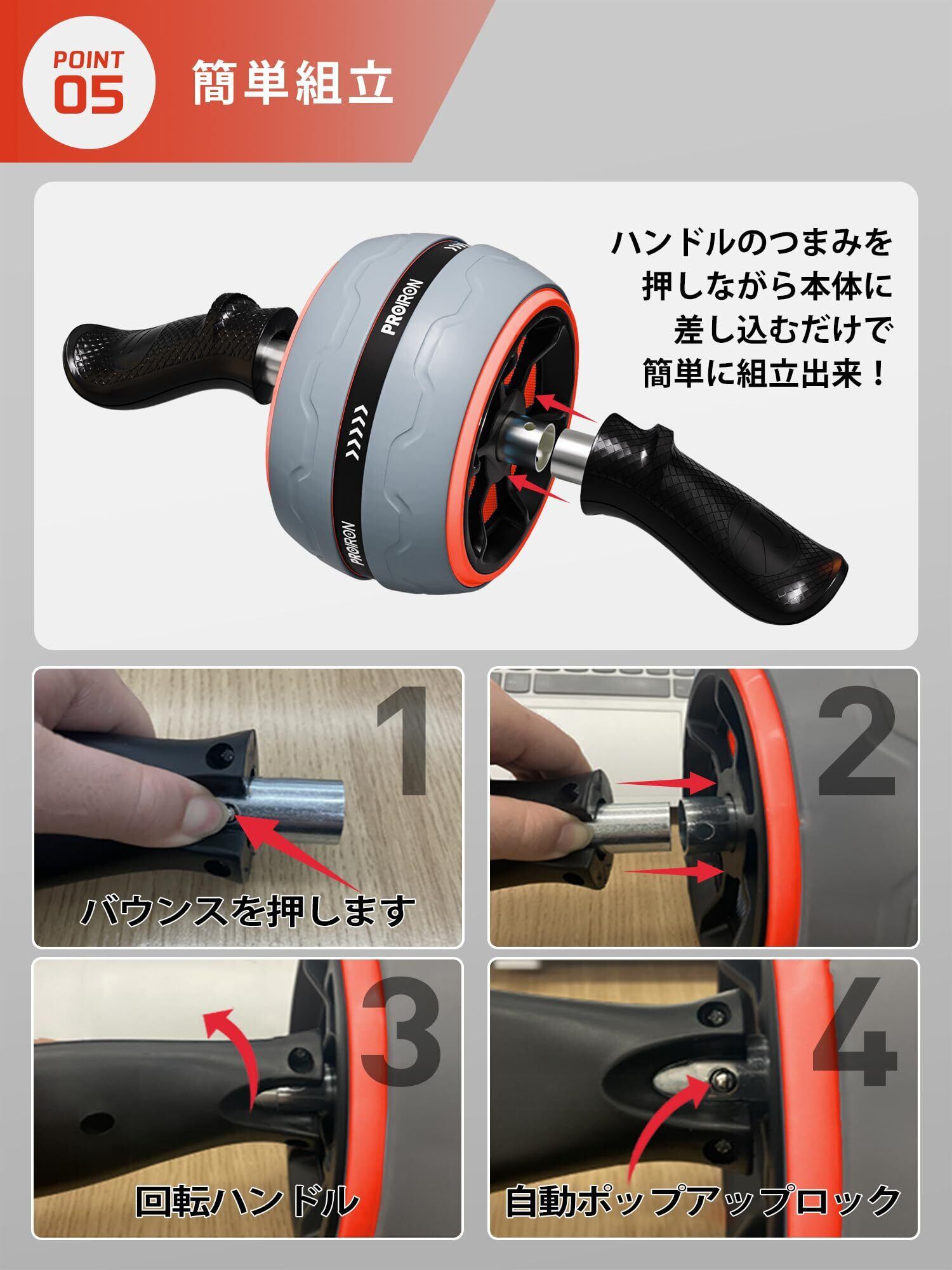 POINT
05

簡単組立

ハンドルのつまみを押しながら本体に差し込むだけで簡単に組立出来！

PROIRON

PROIRON

1

バウンスを押します

2

3

回転ハンドル

4

自動ポップアップロック