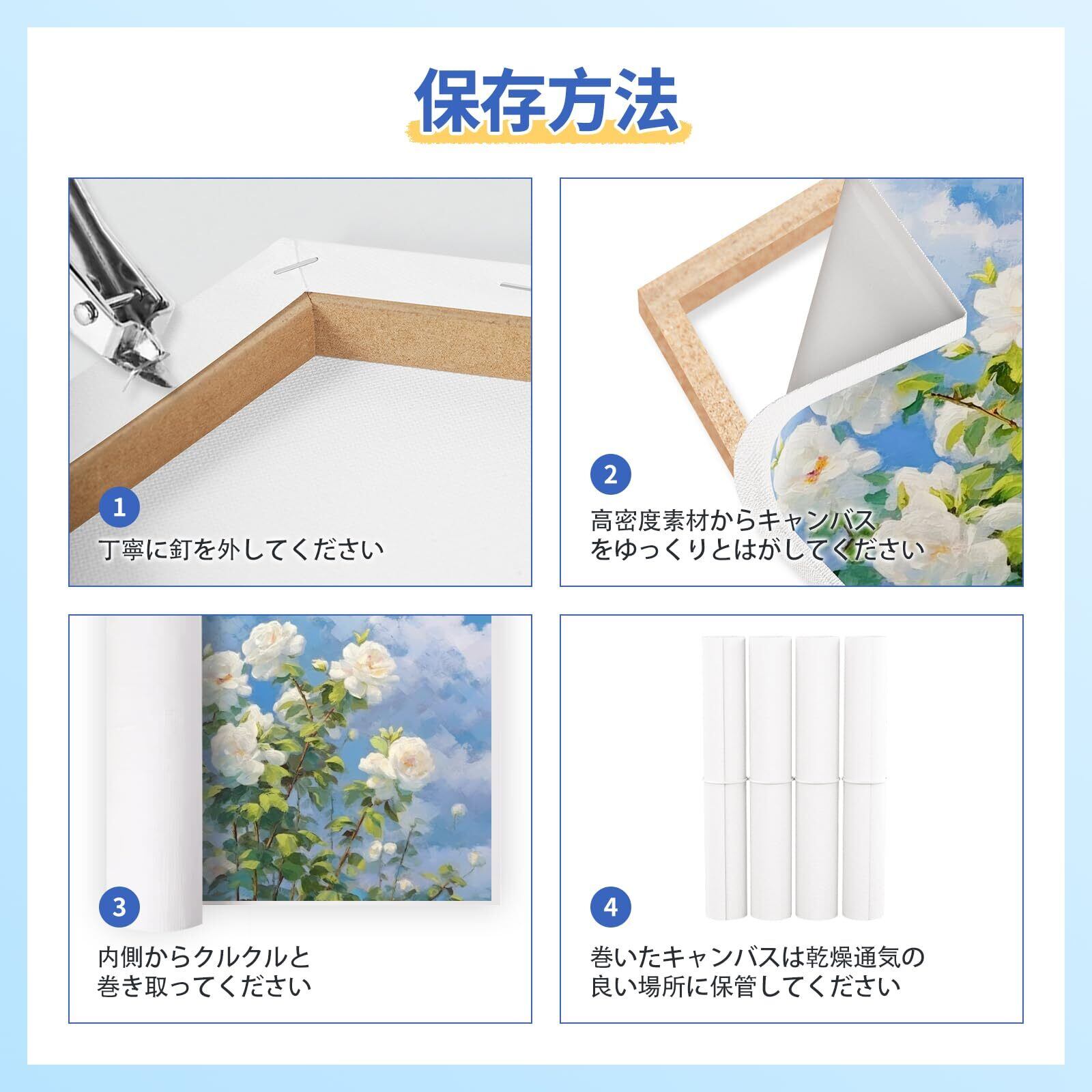 保存方法

1
丁寧に釘を外してください

2
高密度素材からキャンバスをゆっくりとはがしてください

3
内側からクルクルと巻き取ってください

4
巻いたキャンバスは乾燥通気の良い場所に保管してください