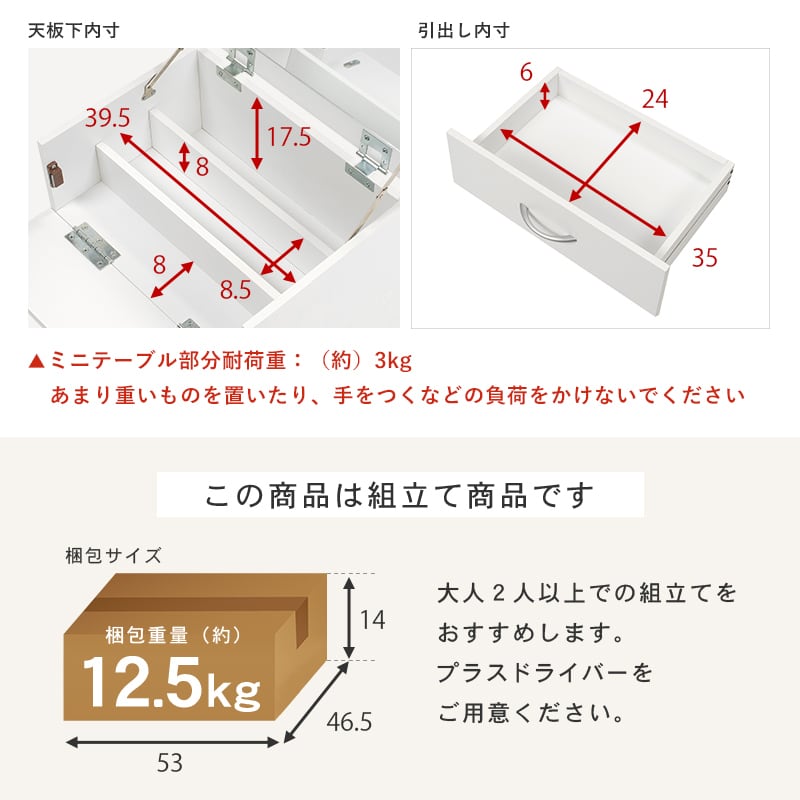 天板下内寸

39.5
17.5
8
8
8.5

引出し内寸

6
24
35

▲ミニテーブル部分耐荷重：（約）3kg
あまり重いものを置いたり、手をつくなどの負荷をかけないでください

この商品は組立て商品です

梱包サイズ

梱包重量（約）
12.5kg

14
46.5
53

大人２人以上での組立てをおすすめします。
プラスドライバーをご用意ください。