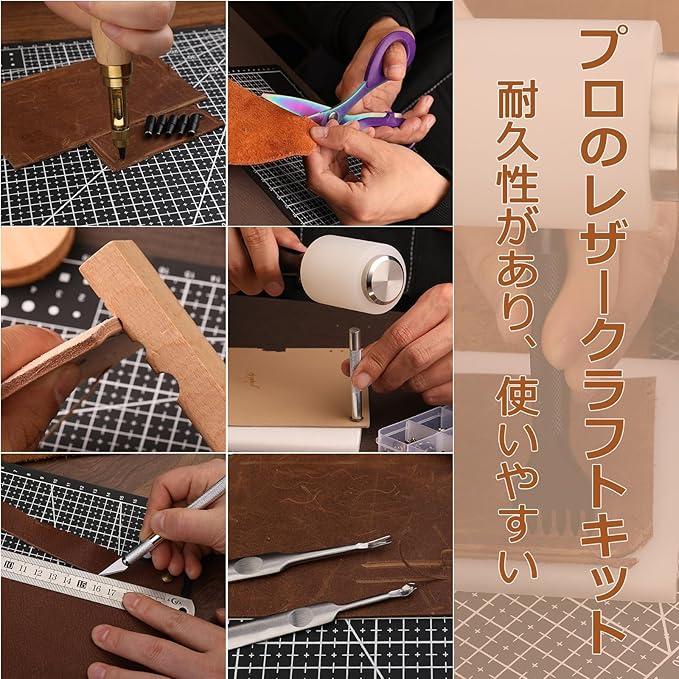 プロのレザークラフトキット

耐久性があり、使いやすい

10 11 12 13 14 15 16 17