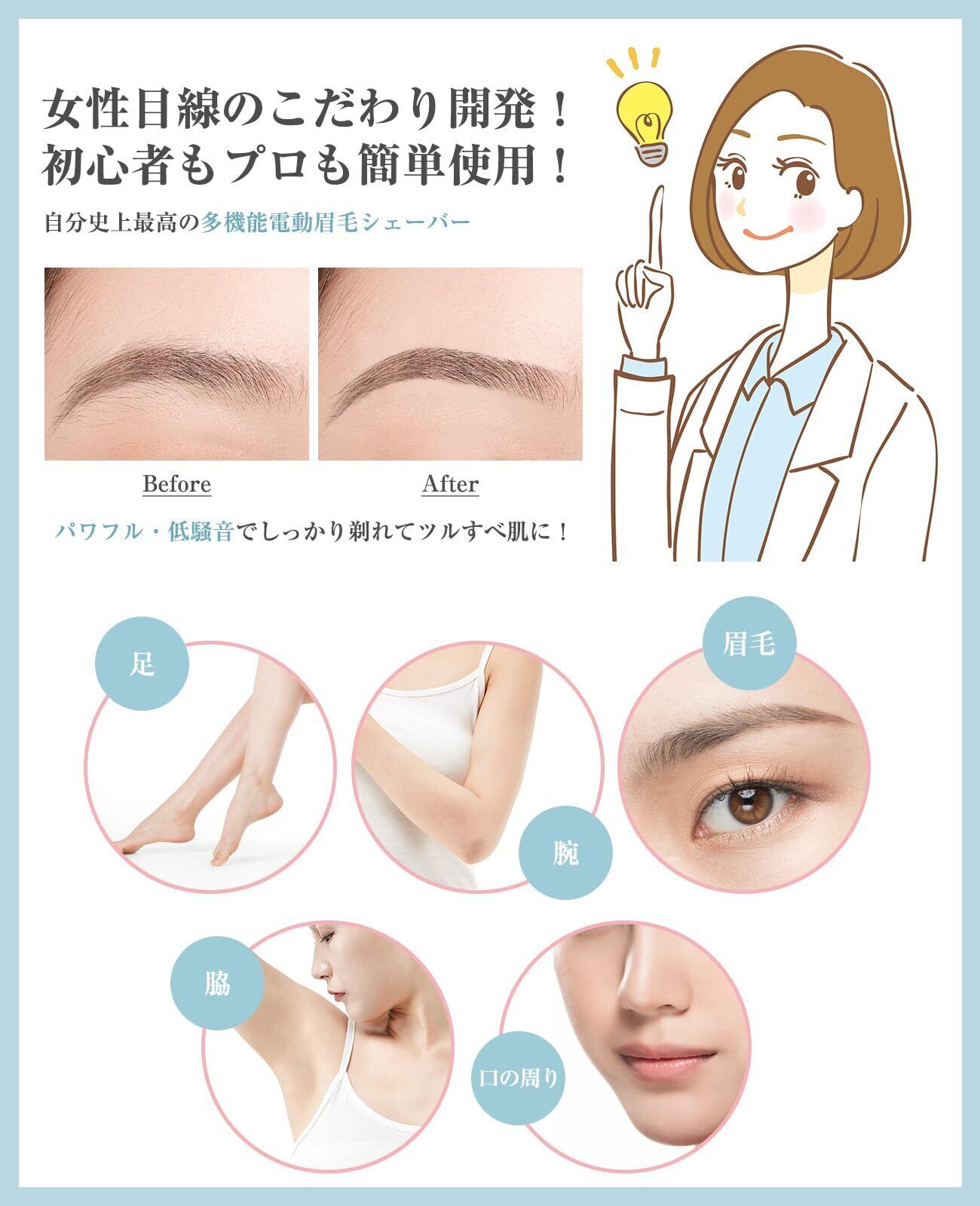 女性目線のこだわり開発！
初心者もプロも簡単使用！

自分史上最高の多機能電動眉毛シェーバー

Before

After

パワフル・低騒音でしっかり剃れてツルすべ肌に！

足

腕

眉毛

脇

口の周り