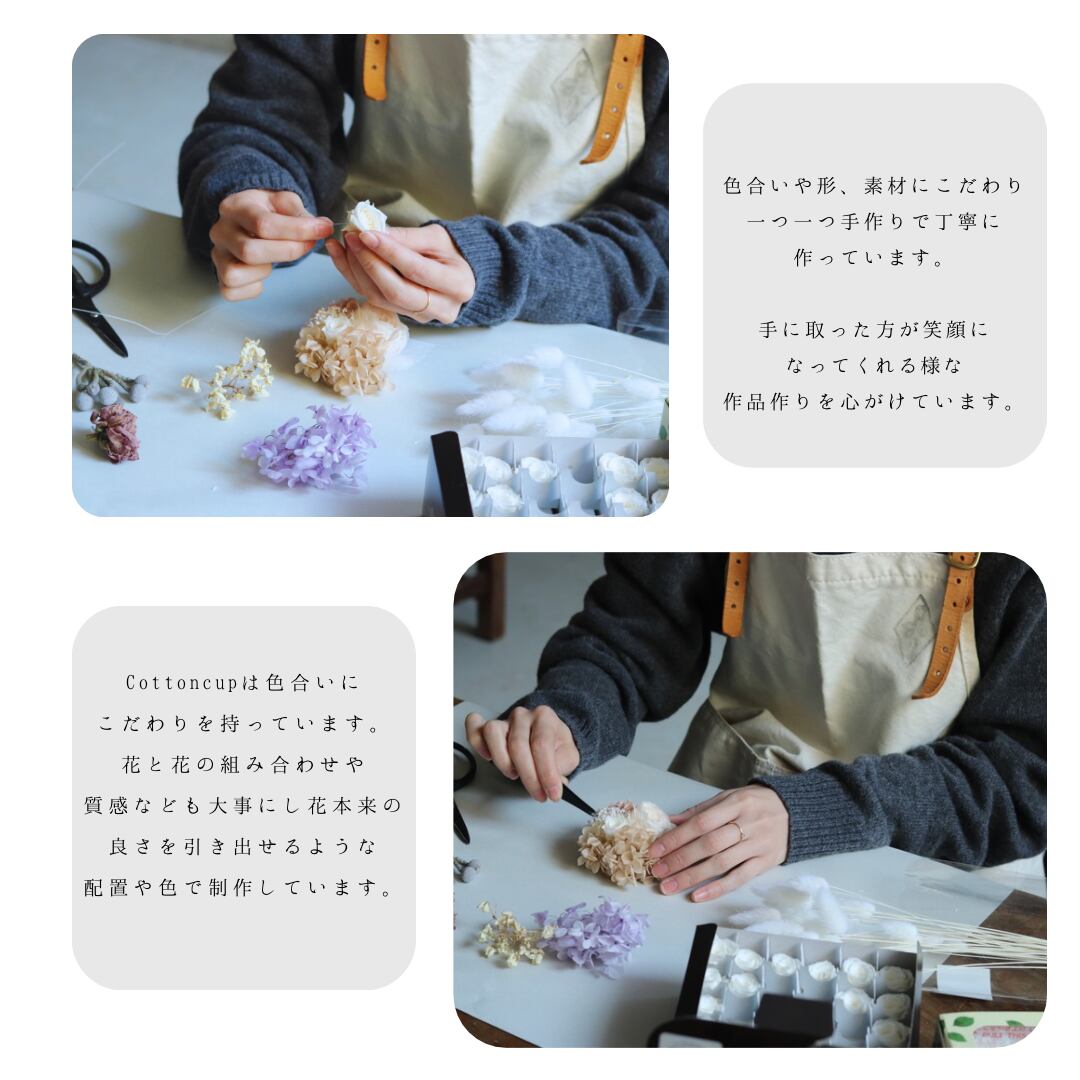 色合いや形、素材にこだわり
一つ一つ手作りで丁寧に
作っています。

手に取った方が笑顔に
なってくれる様な
作品作りを心がけています。

Cottoncupは色合いに
こだわりを持っています。
花と花の組み合わせや
質感なども大事にし花本来の
良さを引き出せるような
配置や色で制作しています。