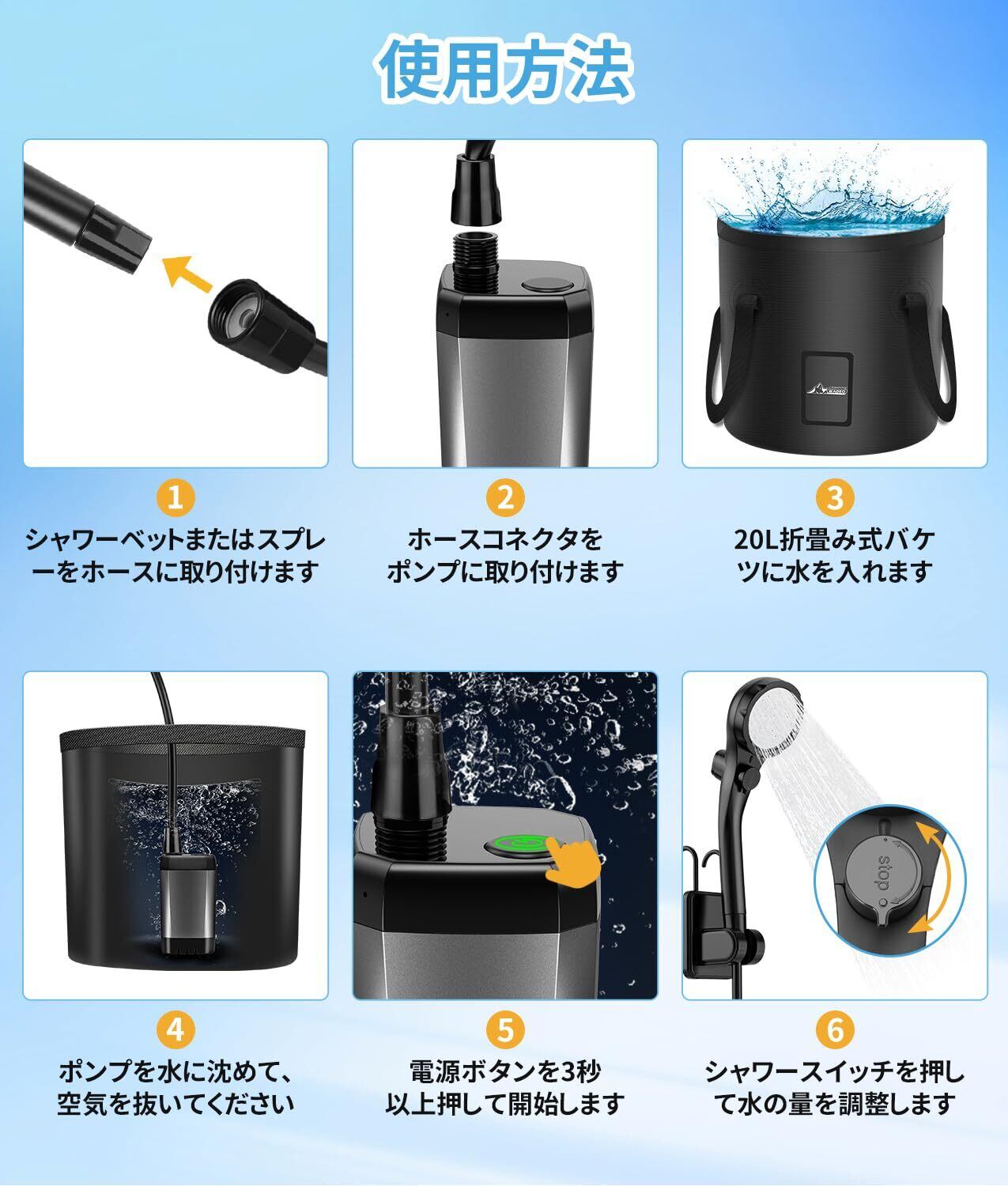 使用方法

WADEO

1
シャワーベットまたはスプレーをホースに取り付けます

2
ホースコネクタをポンプに取り付けます

3
20L折畳み式バケツに水を入れます

stop

4
ポンプを水に沈めて、空気を抜いてください

5
電源ボタンを3秒以上押して開始します

6
シャワースイッチを押して水の量を調整します