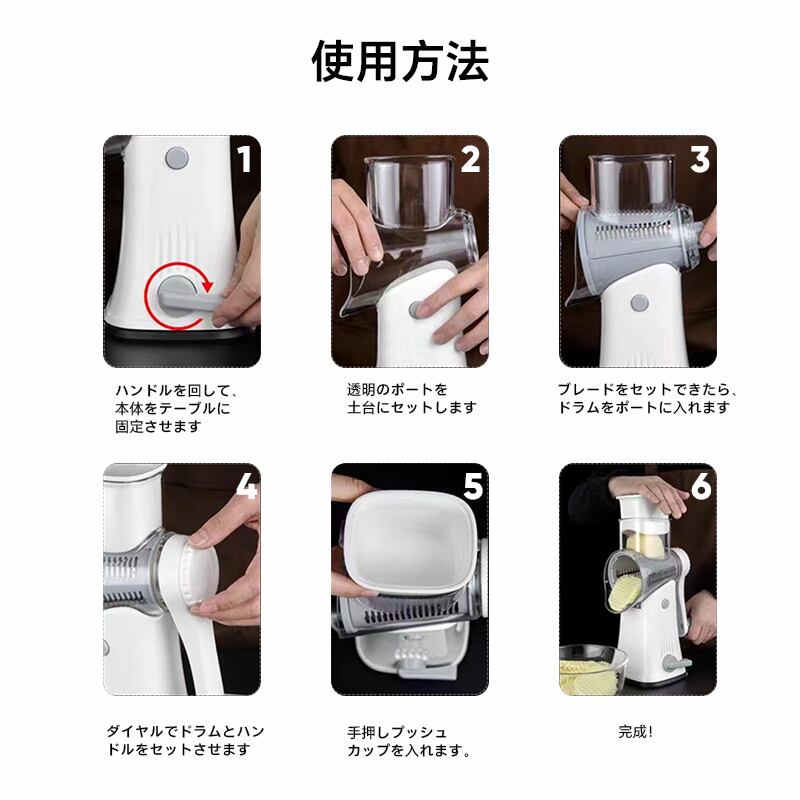 使用方法

1

ハンドルを回して、本体をテーブルに固定させます

2

透明のポートを土台にセットします

3

ブレードをセットできたら、ドラムをポートに入れます

4

ダイヤルでドラムとハンドルをセットさせます

5

手押しプッシュカップを入れます。

6

完成!