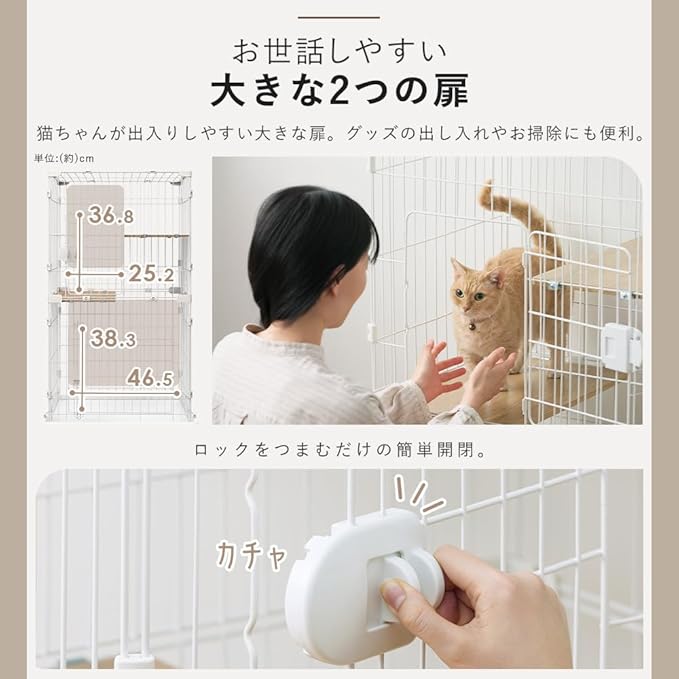 お世話しやすい
大きな2つの扉

猫ちゃんが出入りしやすい大きな扉。グッズの出し入れやお掃除にも便利。

単位:(約)cm

36.8
25.2
38.3
46.5

ロックをつまむだけの簡単開閉。

カチャ