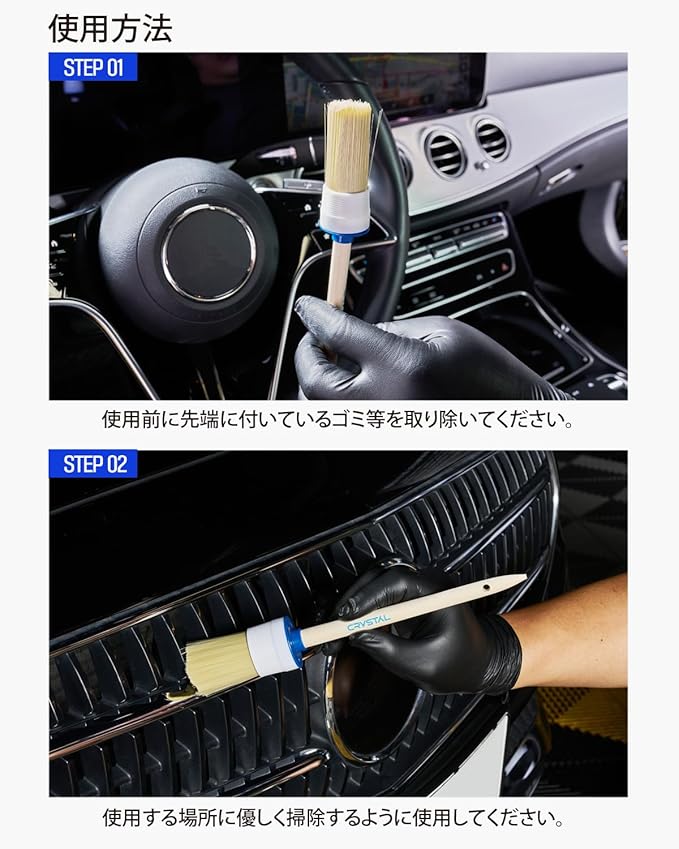 使用方法

STEP 01

使用前に先端に付いているゴミ等を取り除いてください。

STEP 02

CRYSTAL

使用する場所に優しく掃除するように使用してください。