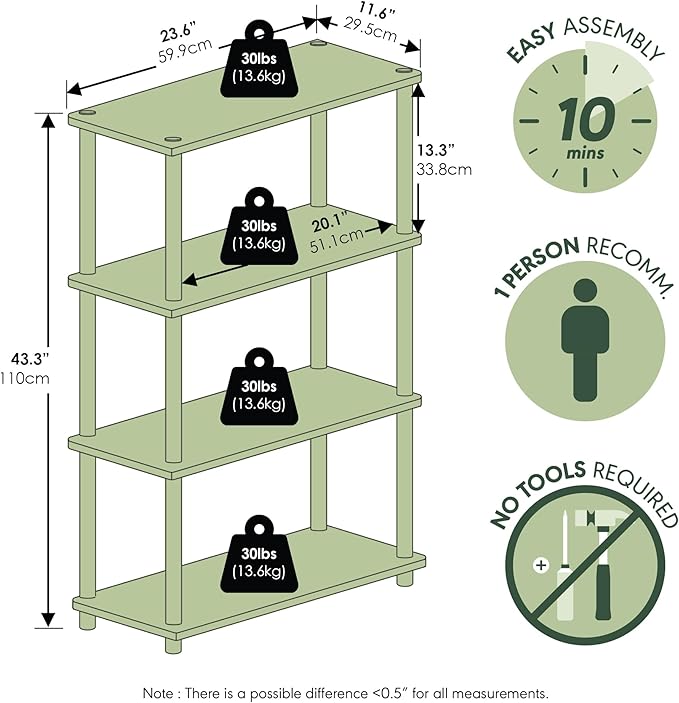 23.6"
59.9cm

11.6"
29.5cm

30lbs
(13.6kg)

13.3"
33.8cm

30lbs
(13.6kg)

20.1"
51.1cm

43.3"
110cm

30lbs
(13.6kg)

30lbs
(13.6kg)

EASY ASSEMBLY

10
mins

1 PERSON RECOMM.

NO TOOLS REQUIRED

Note : There is a possible difference <0.5" for all measurements.