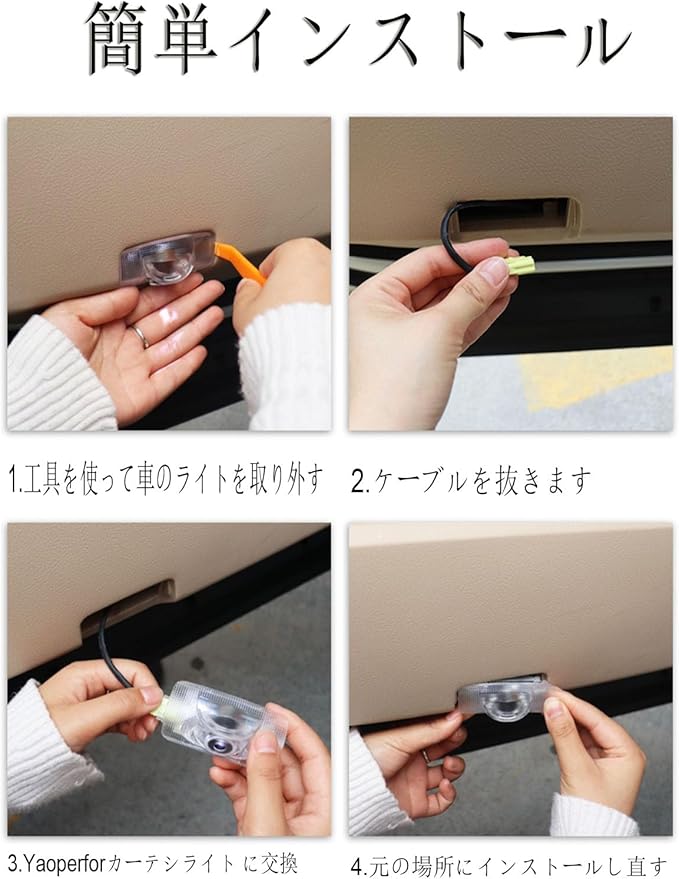 簡単インストール

1.工具を使って車のライトを取り外す

2.ケーブルを抜きます

3.Yaoperforカーテシライト に交換

4.元の場所にインストールし直す