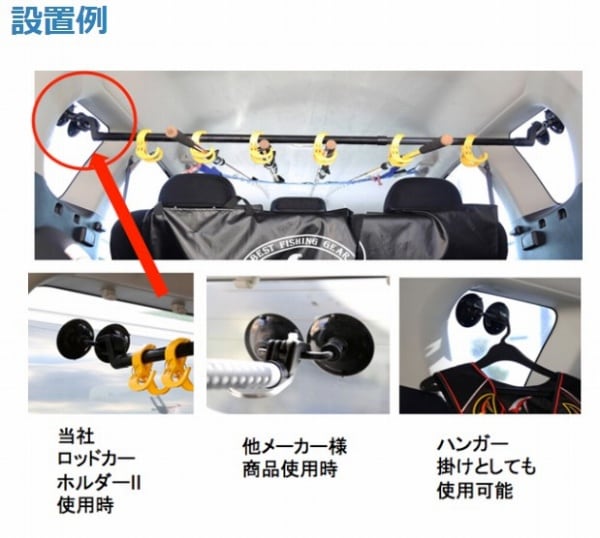 設置例

BEST FISHING GEAR

当社
ロッドカー
ホルダーII
使用時

他メーカー様
商品使用時

ハンガー
掛けとしても
使用可能