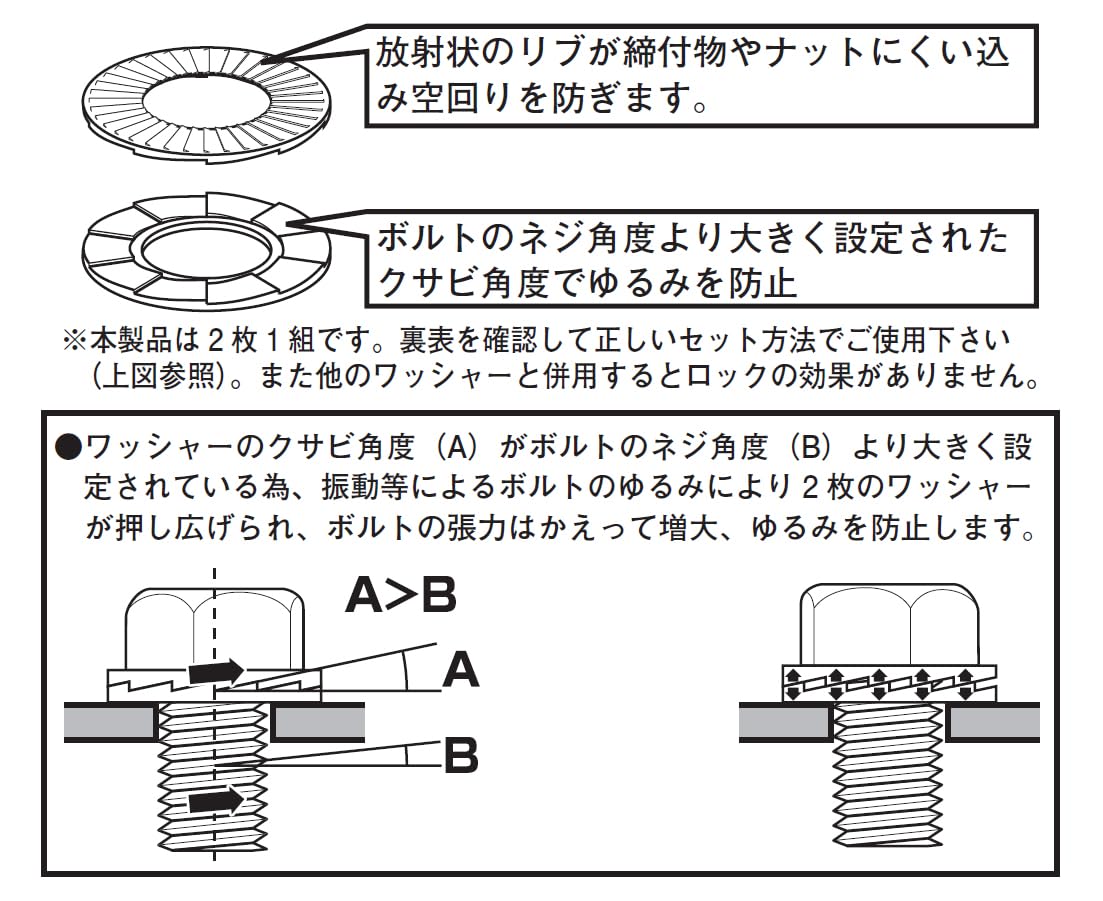 放射状のリブが締付物やナットにくい込み空回りを防ぎます。

ボルトのネジ角度より大きく設定されたクサビ角度でゆるみを防止

※本製品は２枚１組です。裏表を確認して正しいセット方法でご使用下さい（上図参照）。また他のワッシャーと併用するとロックの効果がありません。

●ワッシャーのクサビ角度（A）がボルトのネジ角度（B）より大きく設定されている為、振動等によるボルトのゆるみにより２枚のワッシャーが押し広げられ、ボルトの張力はかえって増大、ゆるみを防止します。

A>B

A

B