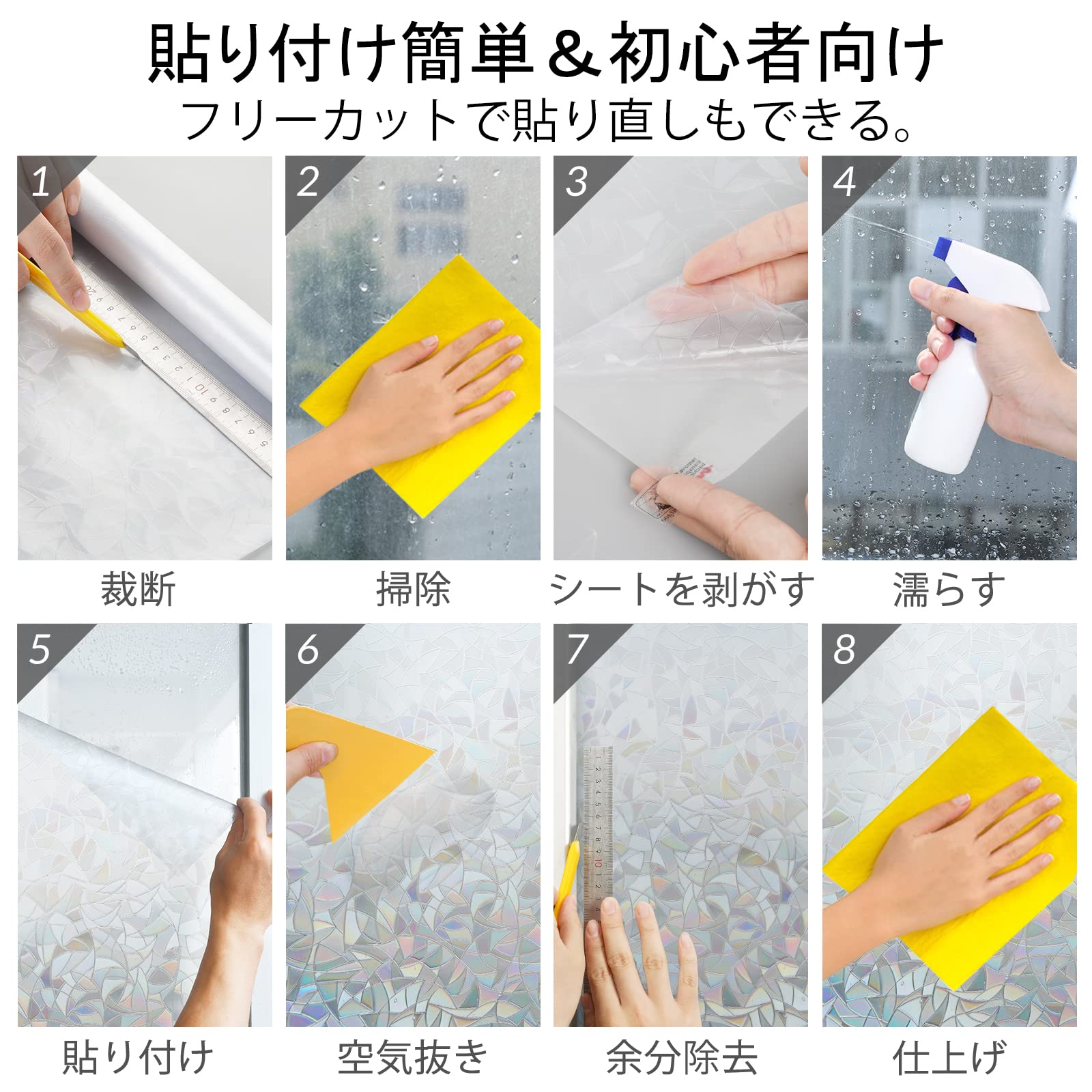 貼り付け簡単＆初心者向け
フリーカットで貼り直しもできる。

1
裁断

2
掃除

3
シートを剥がす

4
濡らす

5
貼り付け

6
空気抜き

7
余分除去

8
仕上げ