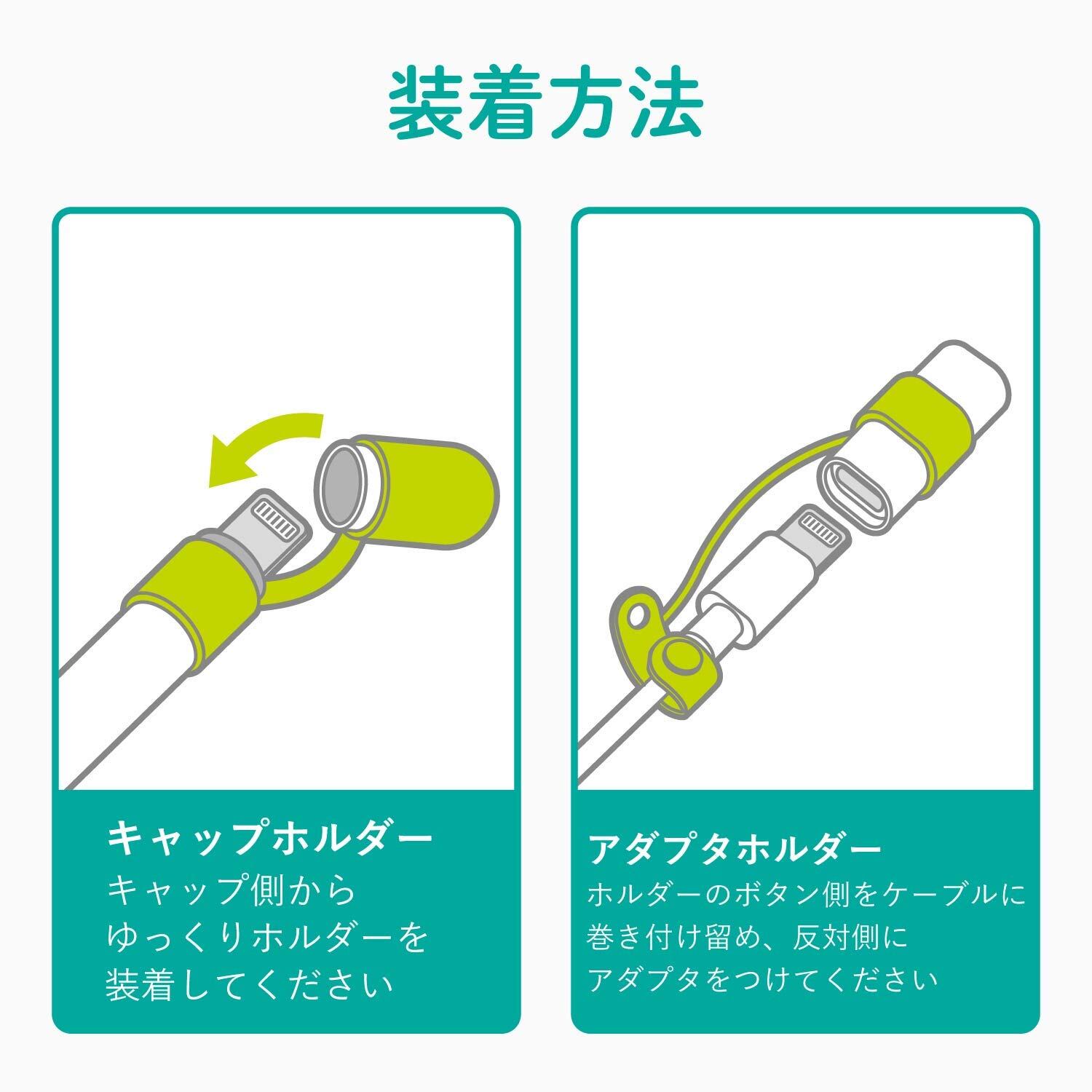 装着方法

キャップホルダー
キャップ側から
ゆっくりホルダーを
装着してください

アダプタホルダー
ホルダーのボタン側をケーブルに
巻き付け留め、反対側に
アダプタをつけてください