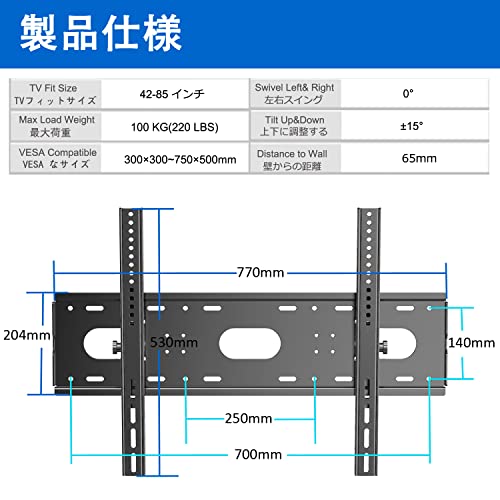 製品仕様

| TV Fit Size TVフィットサイズ | 42-85 インチ | Swivel Left& Right 左右スイング | 0° |
|---|---|---|---|
| Max Load Weight 最大荷重 | 100 KG(220 LBS) | Tilt Up&Down 上下に調整する | ±15° |
| VESA Compatible VESA なサイズ | 300×300~750×500mm | Distance to Wall 壁からの距離 | 65mm |

770mm
204mm
530mm
140mm
250mm
700mm