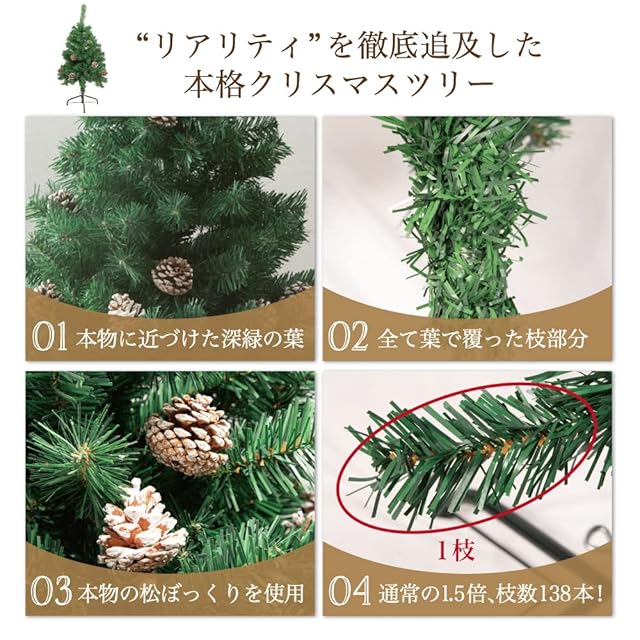 “リアリティ”を徹底追及した
本格クリスマスツリー

01 本物に近づけた深緑の葉

02 全て葉で覆った枝部分

03 本物の松ぼっくりを使用

1枝

04 通常の1.5倍、枝数138本!