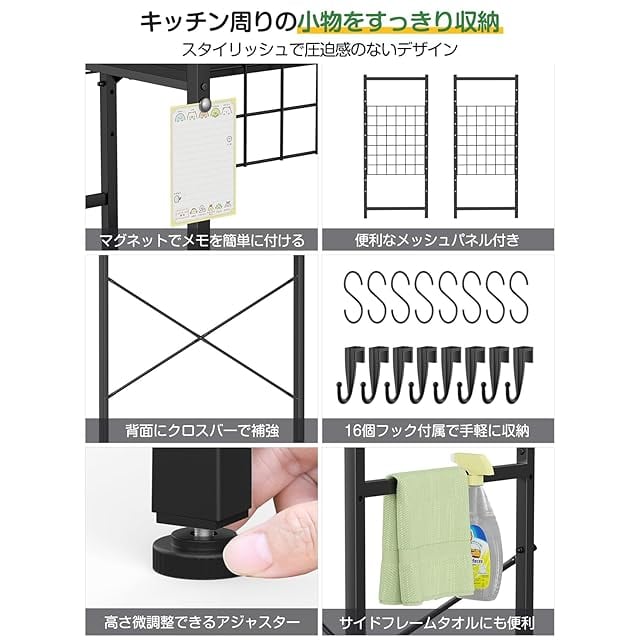 キッチン周りの小物をすっきり収納
スタイリッシュで圧迫感のないデザイン

マグネットでメモを簡単に付ける

便利なメッシュパネル付き

背面にクロスバーで補強

16個フック付属で手軽に収納

高さ微調整できるアジャスター

サイドフレームタオルにも便利