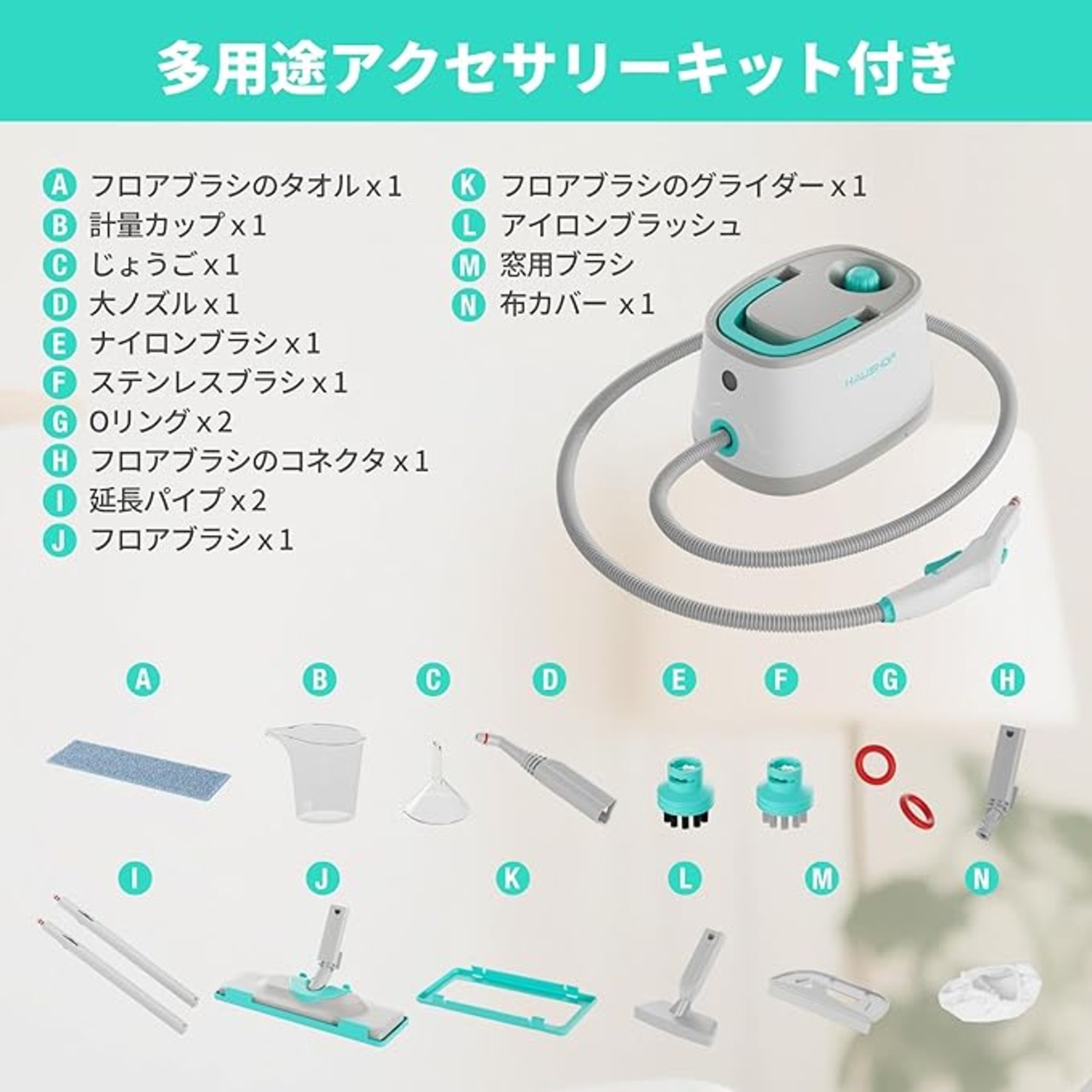 多用途アクセサリーキット付き

A フロアブラシのタオル x 1
B 計量カップ x 1
C じょうご x 1
D 大ノズル x 1
E ナイロンブラシ x 1
F ステンレスブラシ x 1
G Oリング x 2
H フロアブラシのコネクタ x 1
I 延長パイプ x 2
J フロアブラシ x 1

K フロアブラシのグライダー x 1
L アイロンブラッシュ
M 窓用ブラシ
N 布カバー x 1

HAUSHOF

A B C D E F G H
I J K L M N