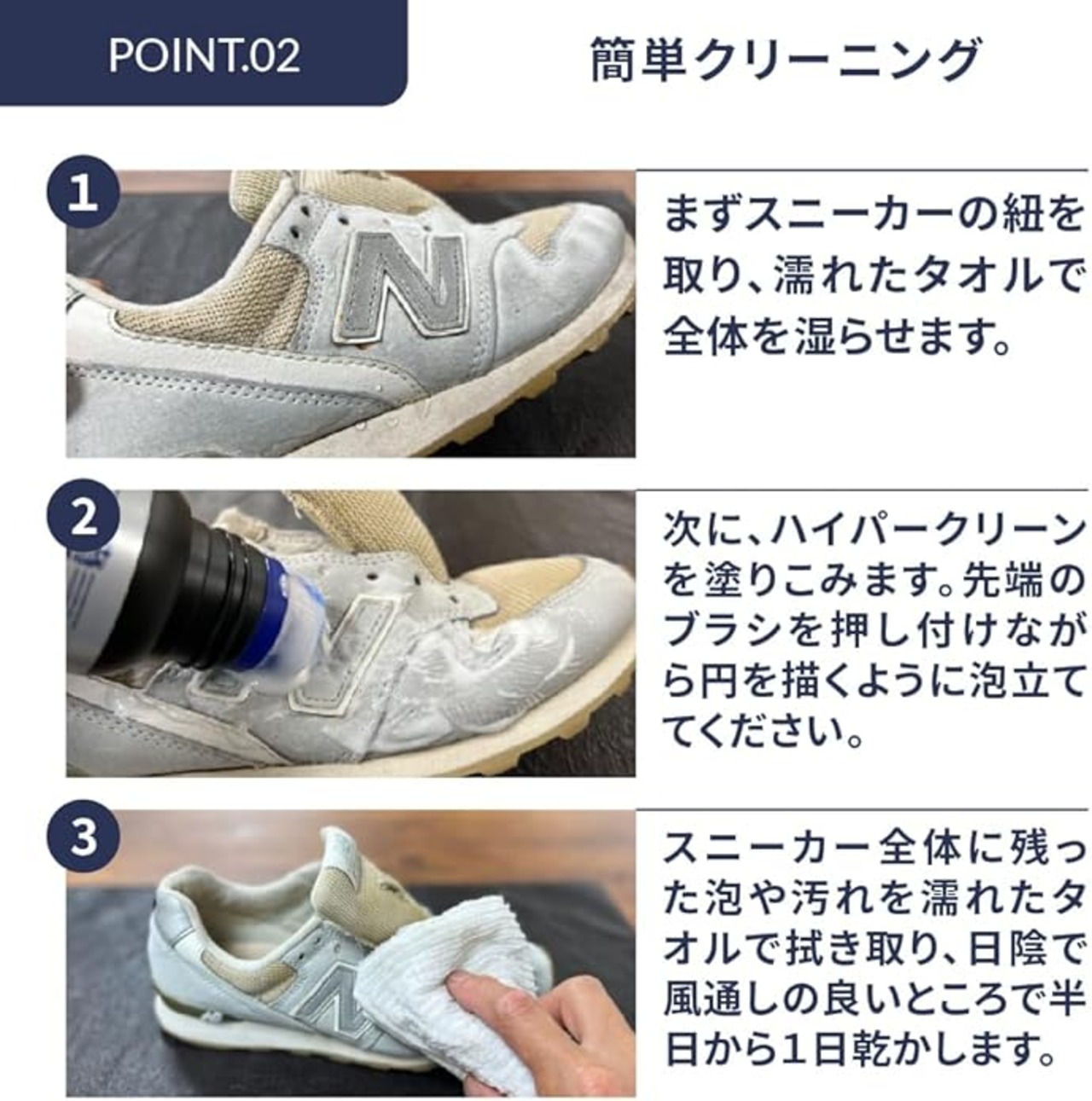 POINT.02

簡単クリーニング

1

まずスニーカーの紐を取り、濡れたタオルで全体を湿らせます。

2

次に、ハイパークリーンを塗りこみます。先端のブラシを押し付けながら円を描くように泡立ててください。

3

スニーカー全体に残った泡や汚れを濡れたタオルで拭き取り、日陰で風通しの良いところで半日から1日乾かします。