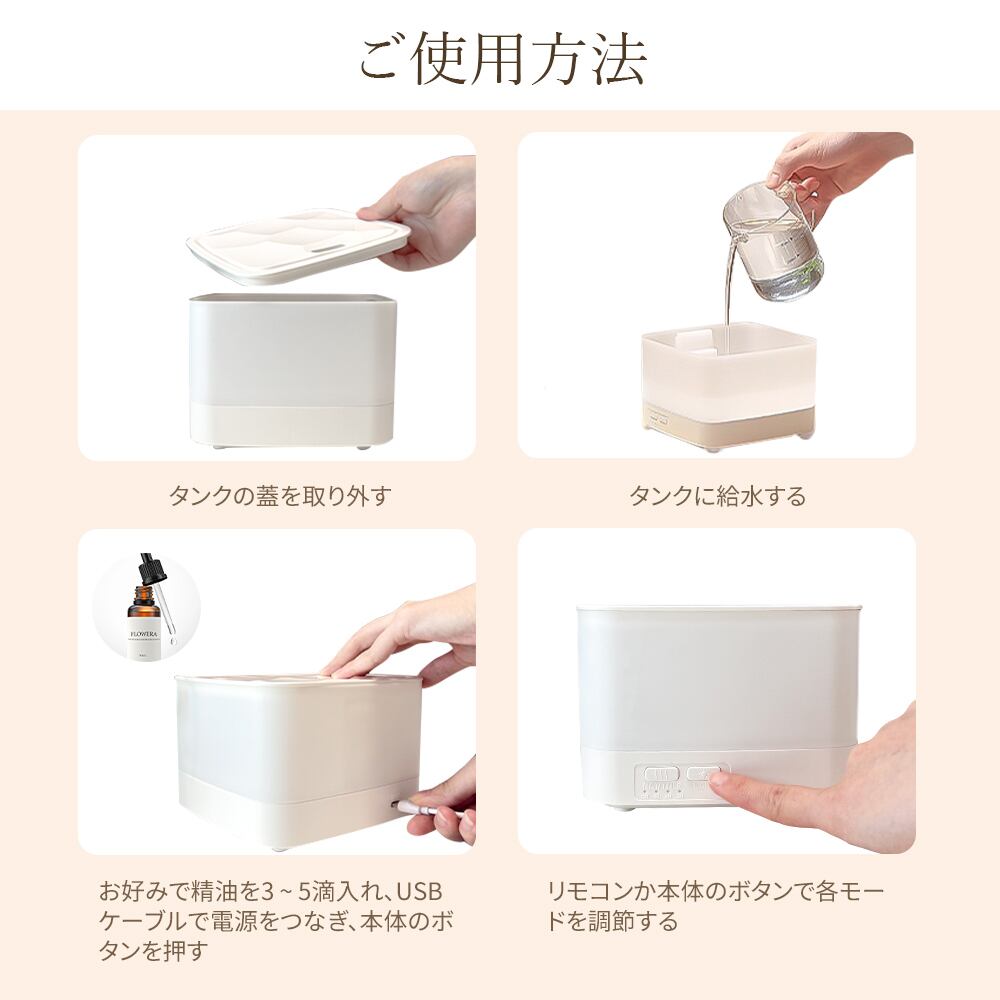 ご使用方法

タンクの蓋を取り外す

タンクに給水する

FLOWERA

お好みで精油を3～5滴入れ、USBケーブルで電源をつなぎ、本体のボタンを押す

リモコンか本体のボタンで各モードを調節する