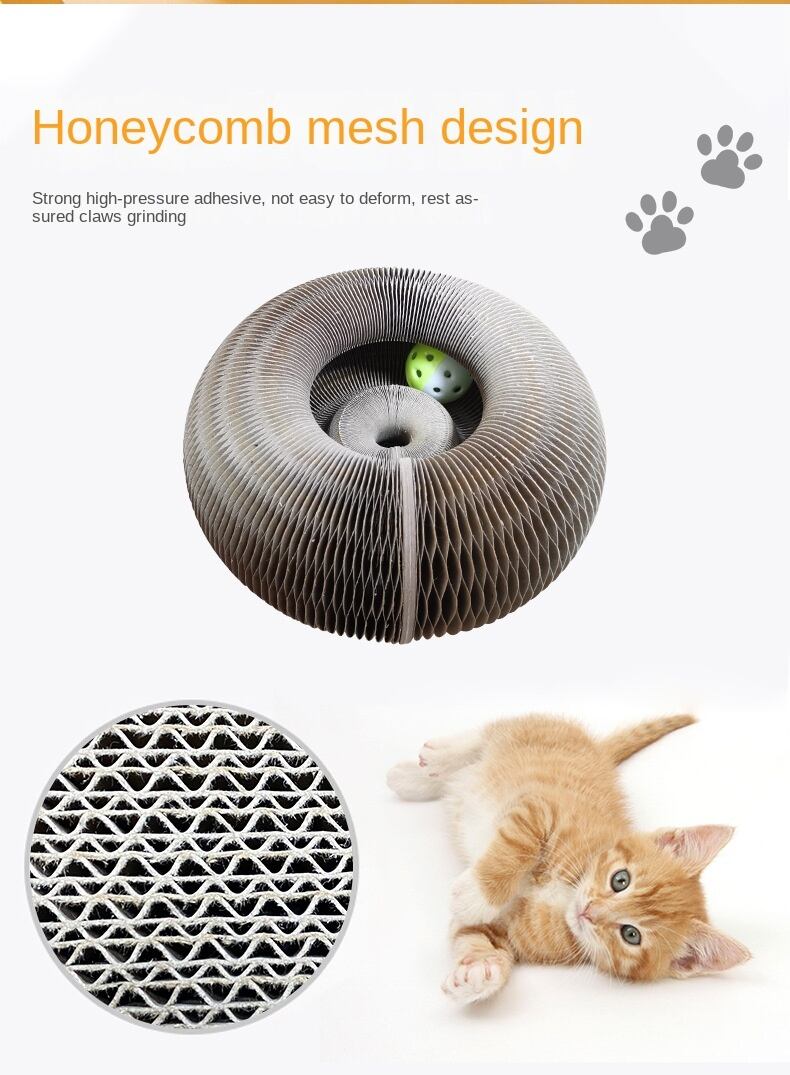 Honeycomb mesh design

Strong high-pressure adhesive, not easy to deform, rest assured claws grinding