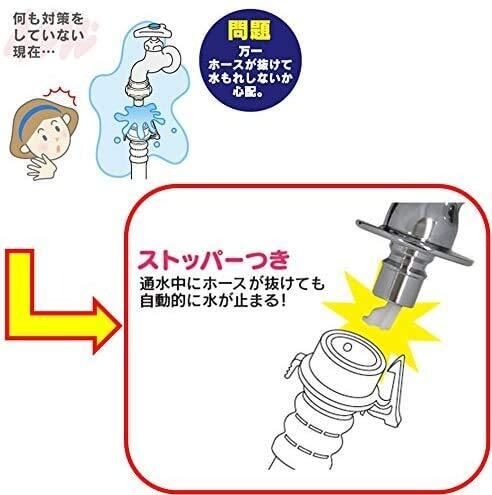 何も対策をしていない現在…

問題
万一ホースが抜けて水もれしないか心配。

ストッパーつき
通水中にホースが抜けても自動的に水が止まる!