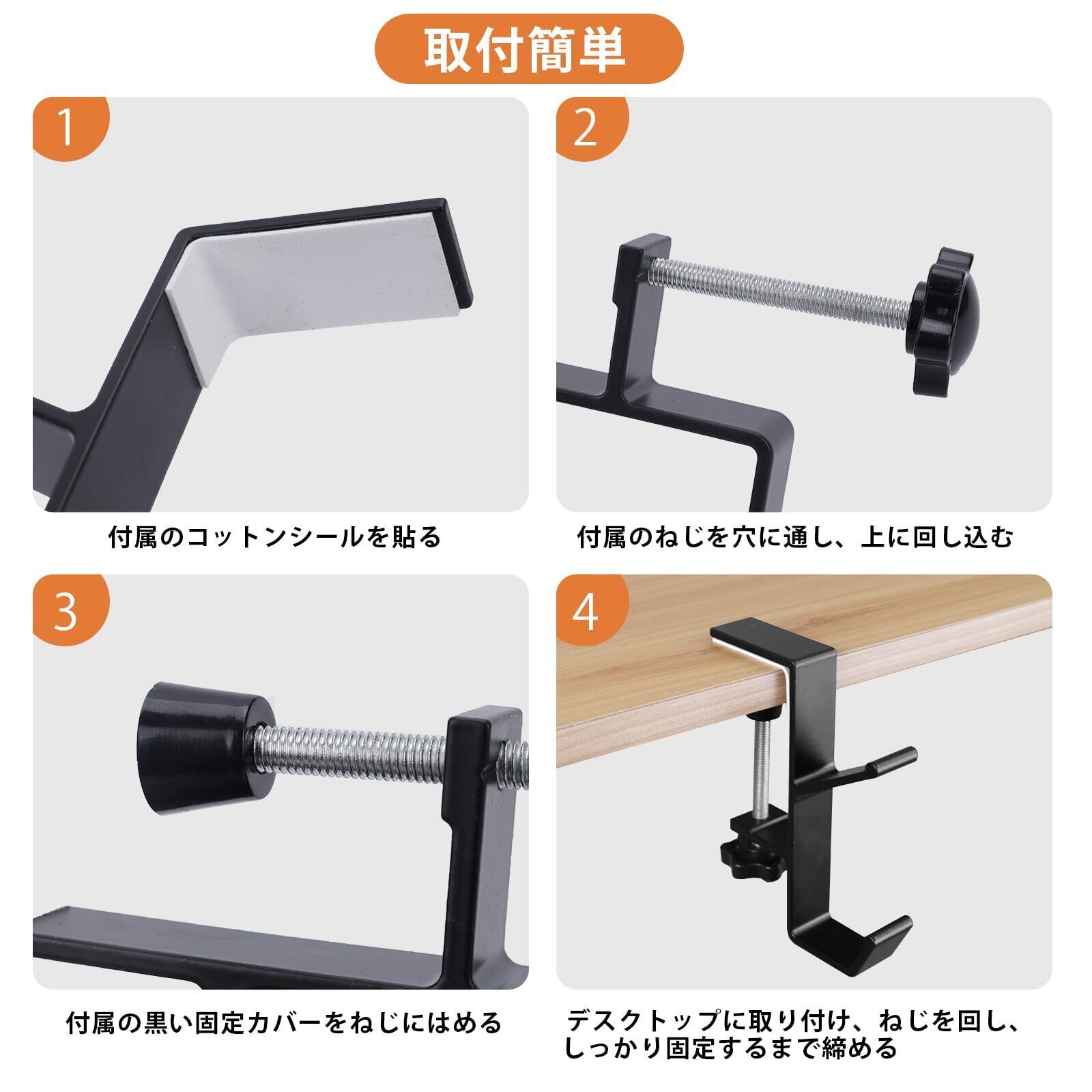 取付簡単

1

付属のコットンシールを貼る

2

付属のねじを穴に通し、上に回し込む

3

付属の黒い固定カバーをねじにはめる

4

デスクトップに取り付け、ねじを回し、しっかり固定するまで締める